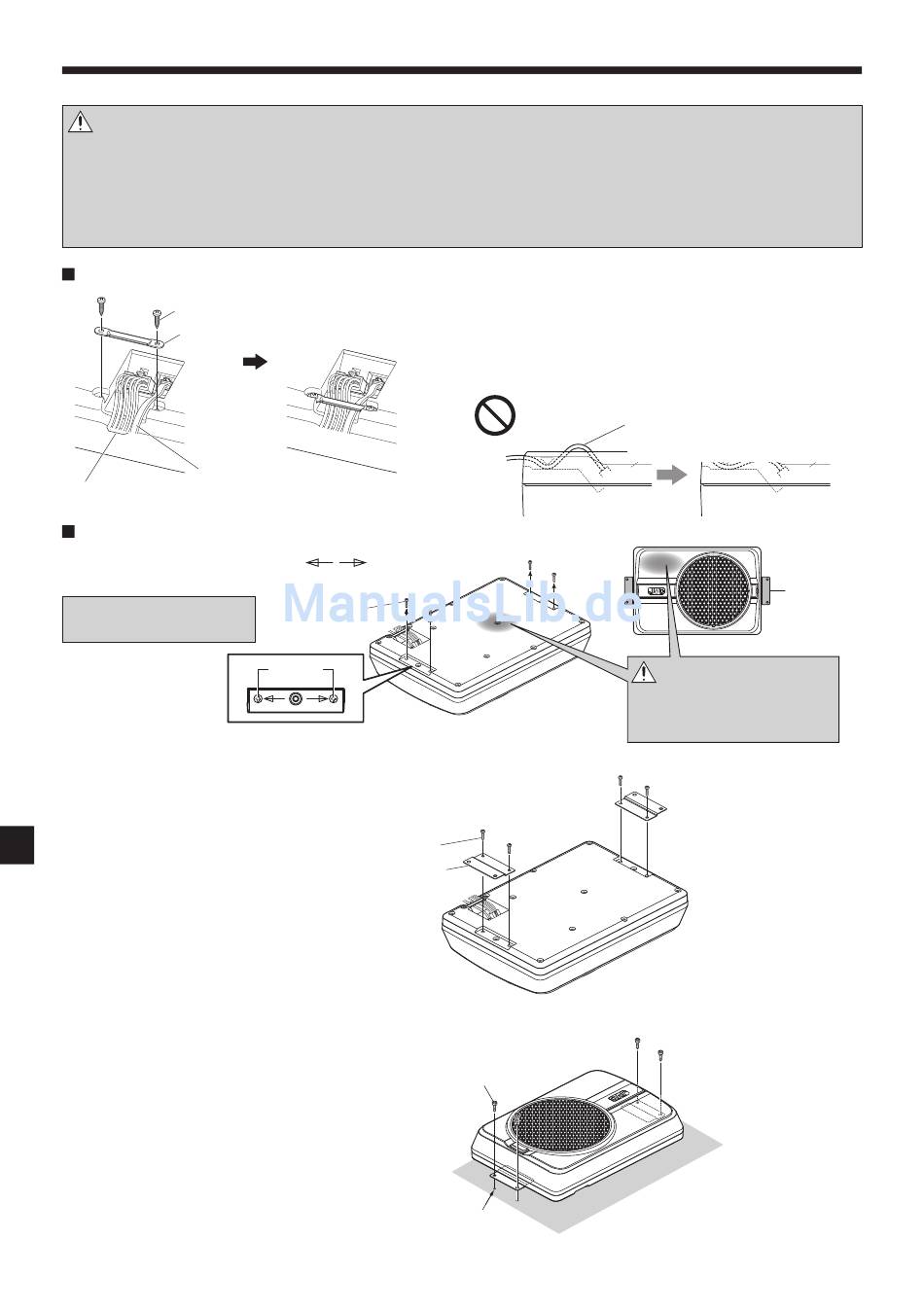 ManualsLib.de