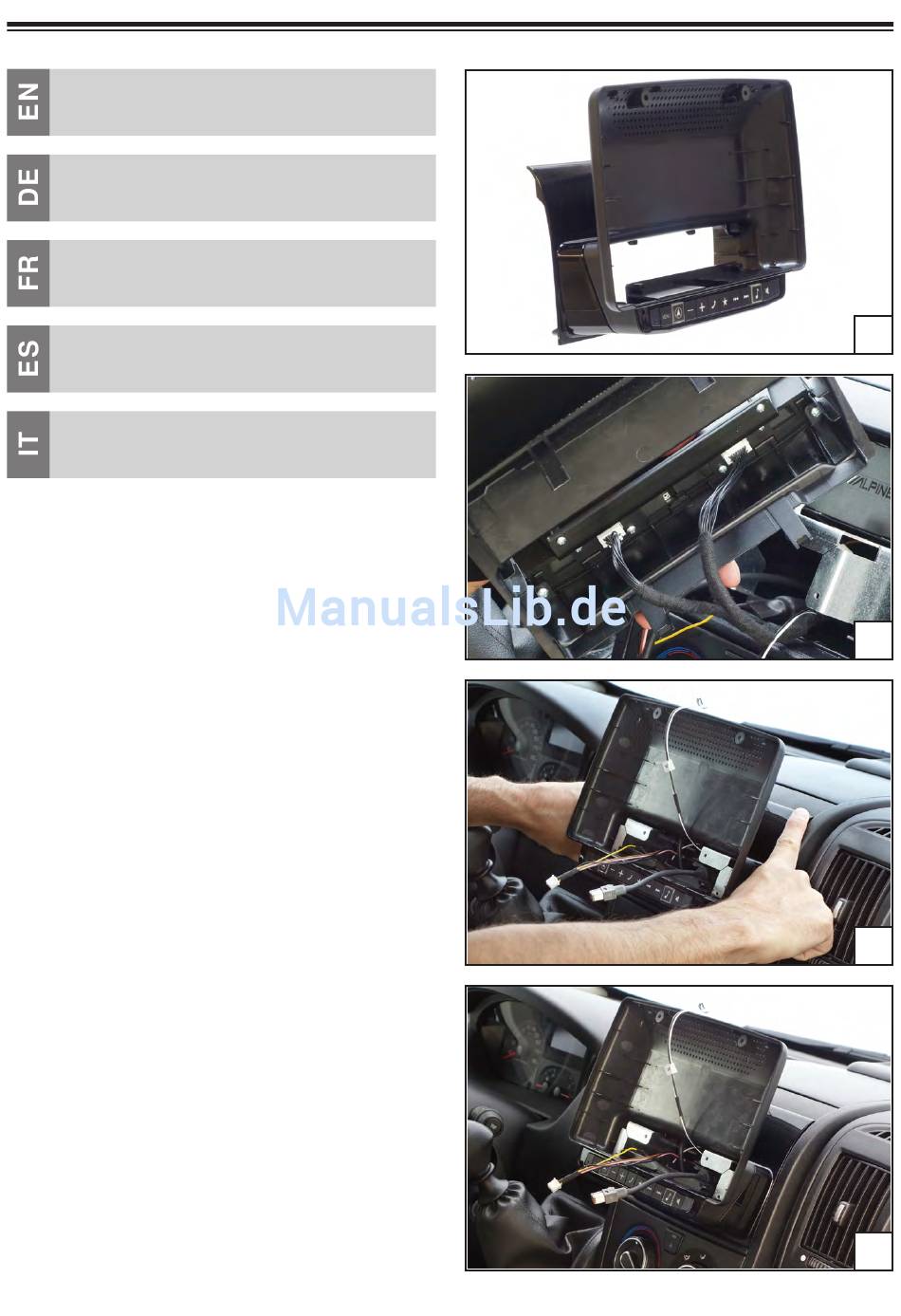 EN

DE

FR

ES

IT

ManualsLib.de

ALPINE