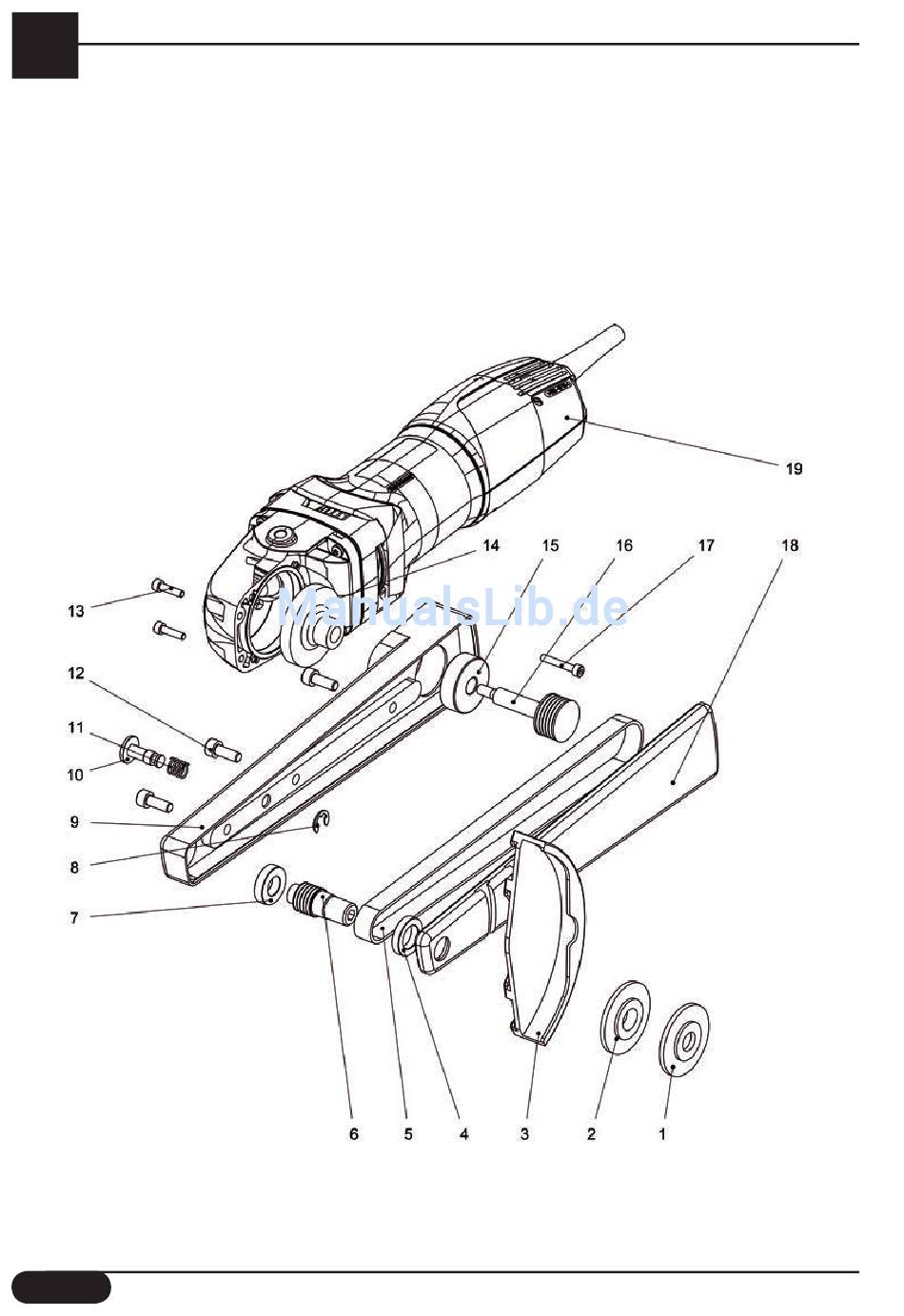 19

14
15
16
17
18

13

ManualsLib.de

12

11
10

9

8

7

6
5
4
3
2
1