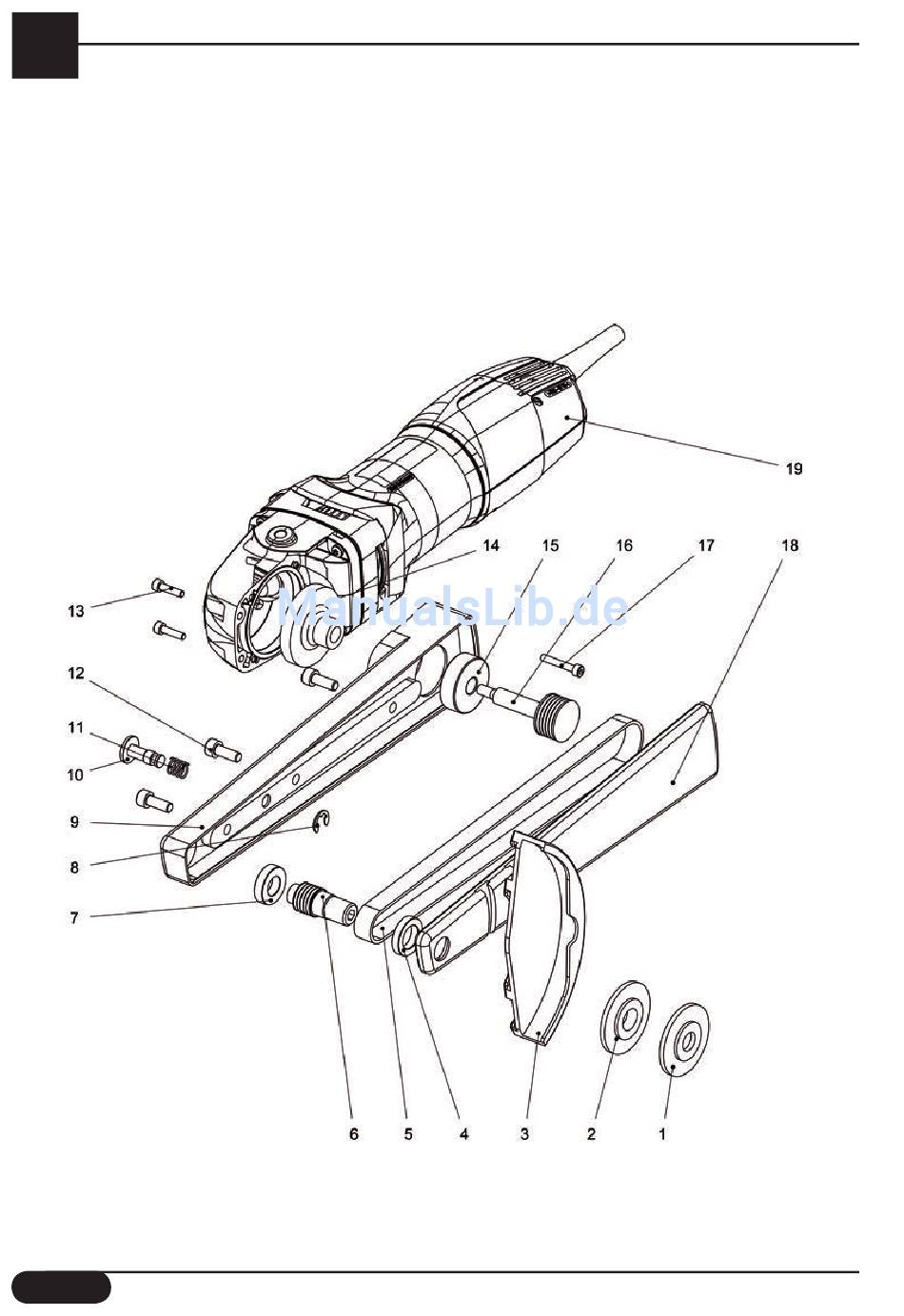 19

14 15 16 17 18

13

ManualsLib.de

12

11

10

9

8

7

6 5 4 3 2 1