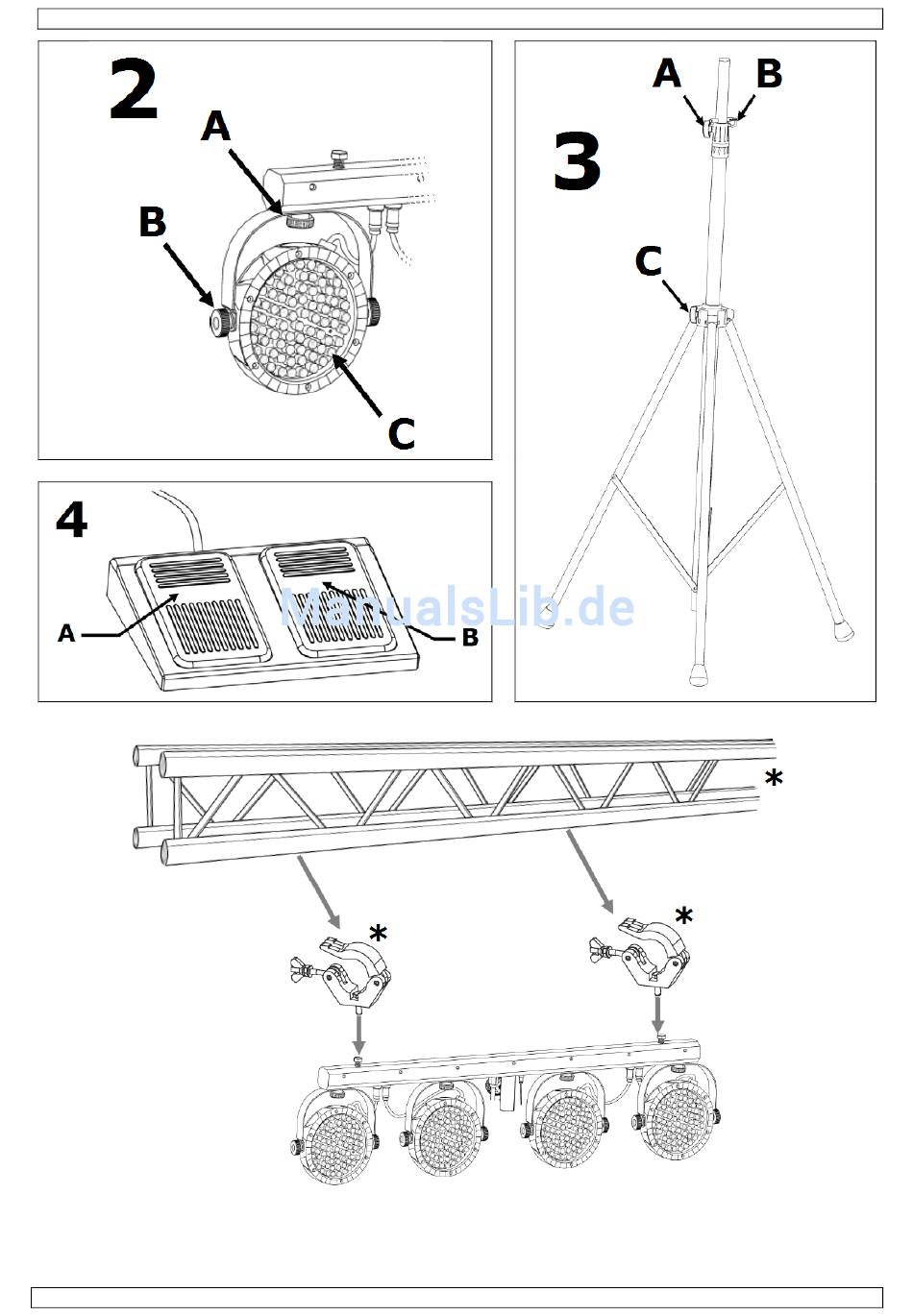 2
A
B
C

3
A
B
C

4
A
B

ManualsLib.de

*
*
*