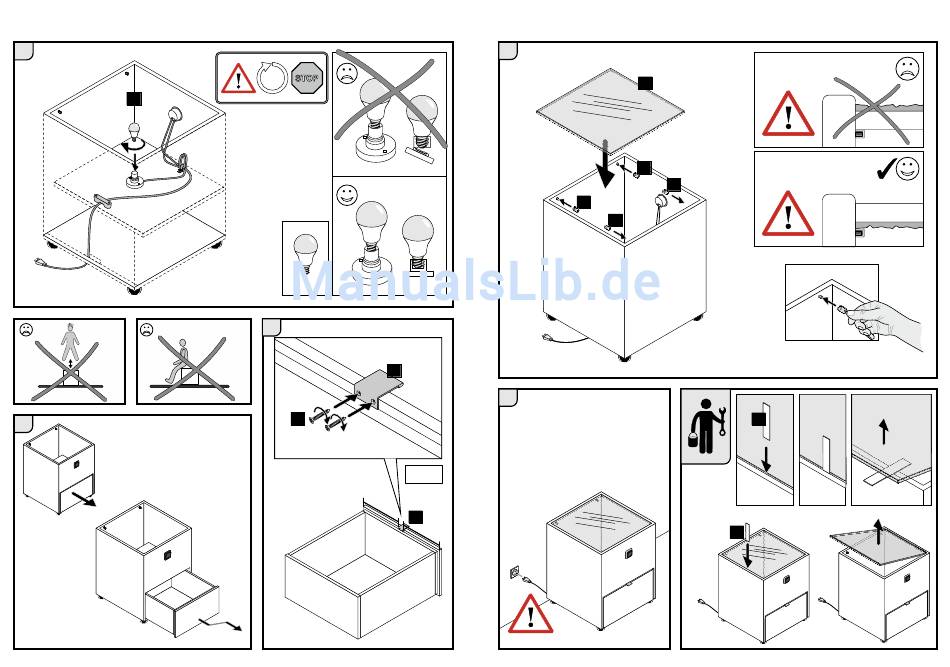 STOP

ManualsLib.de