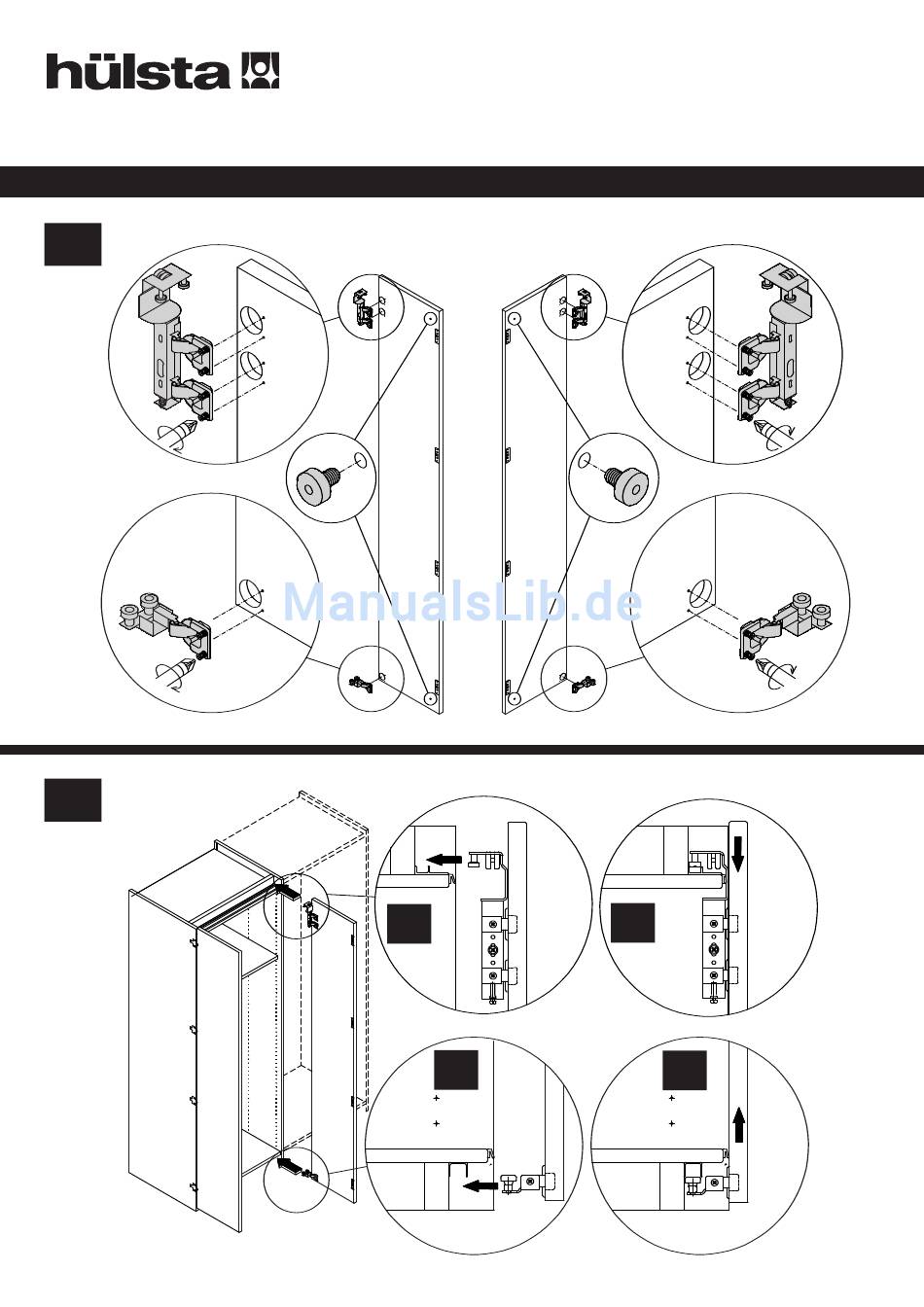 hülsta

ManualsLib.de