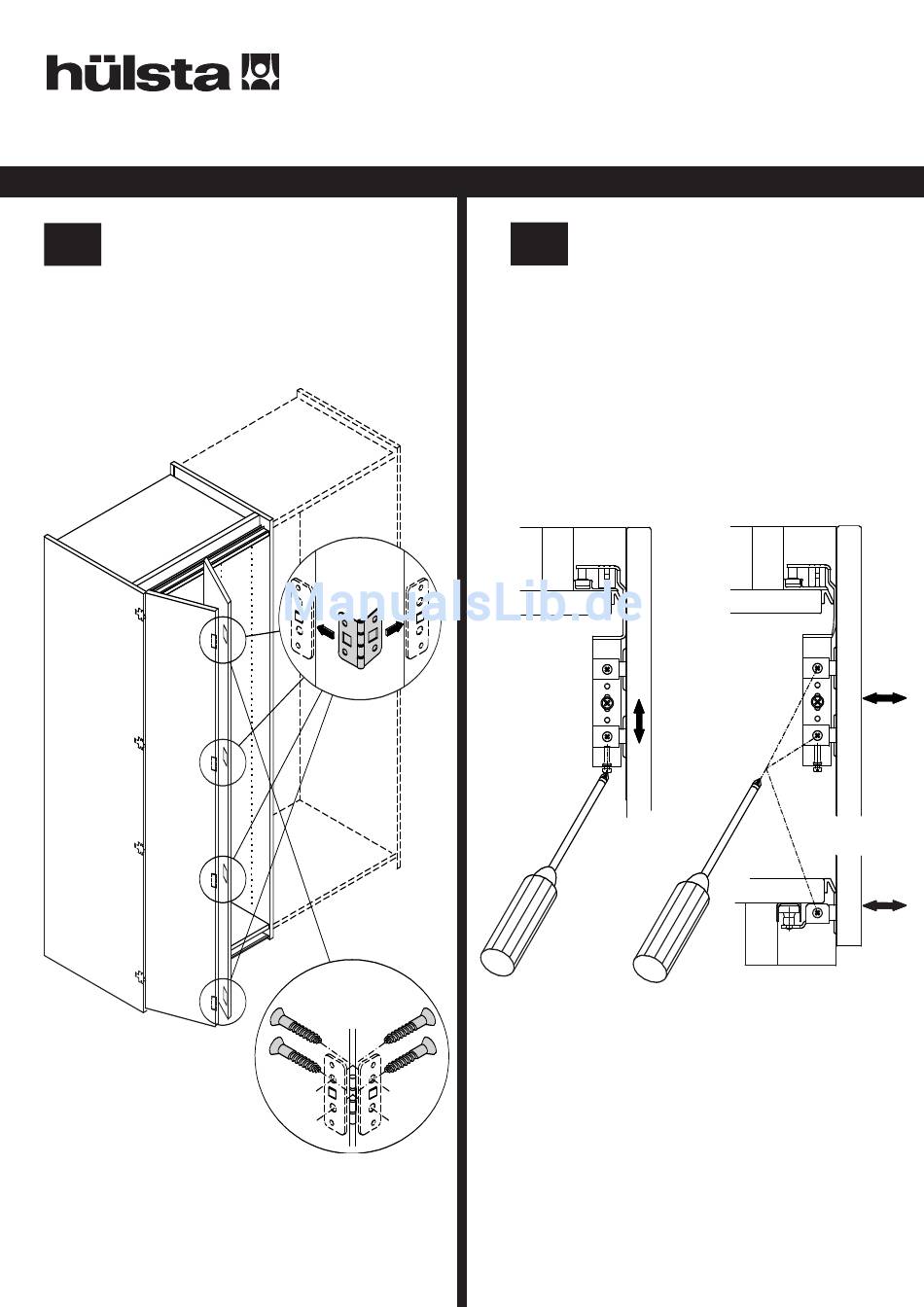 hülsta

ManualsLib.de