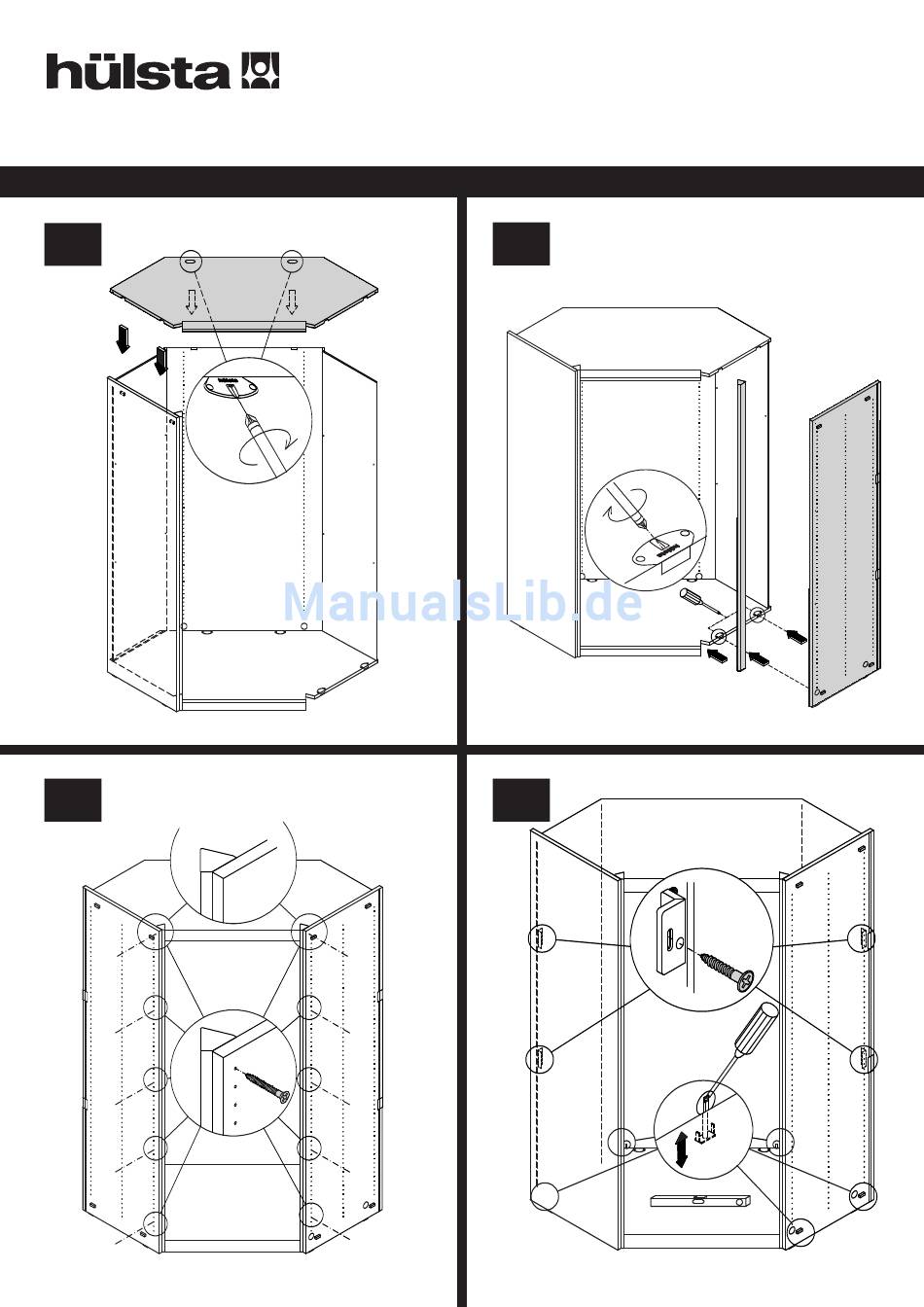 hülsta

ManualsLib.de