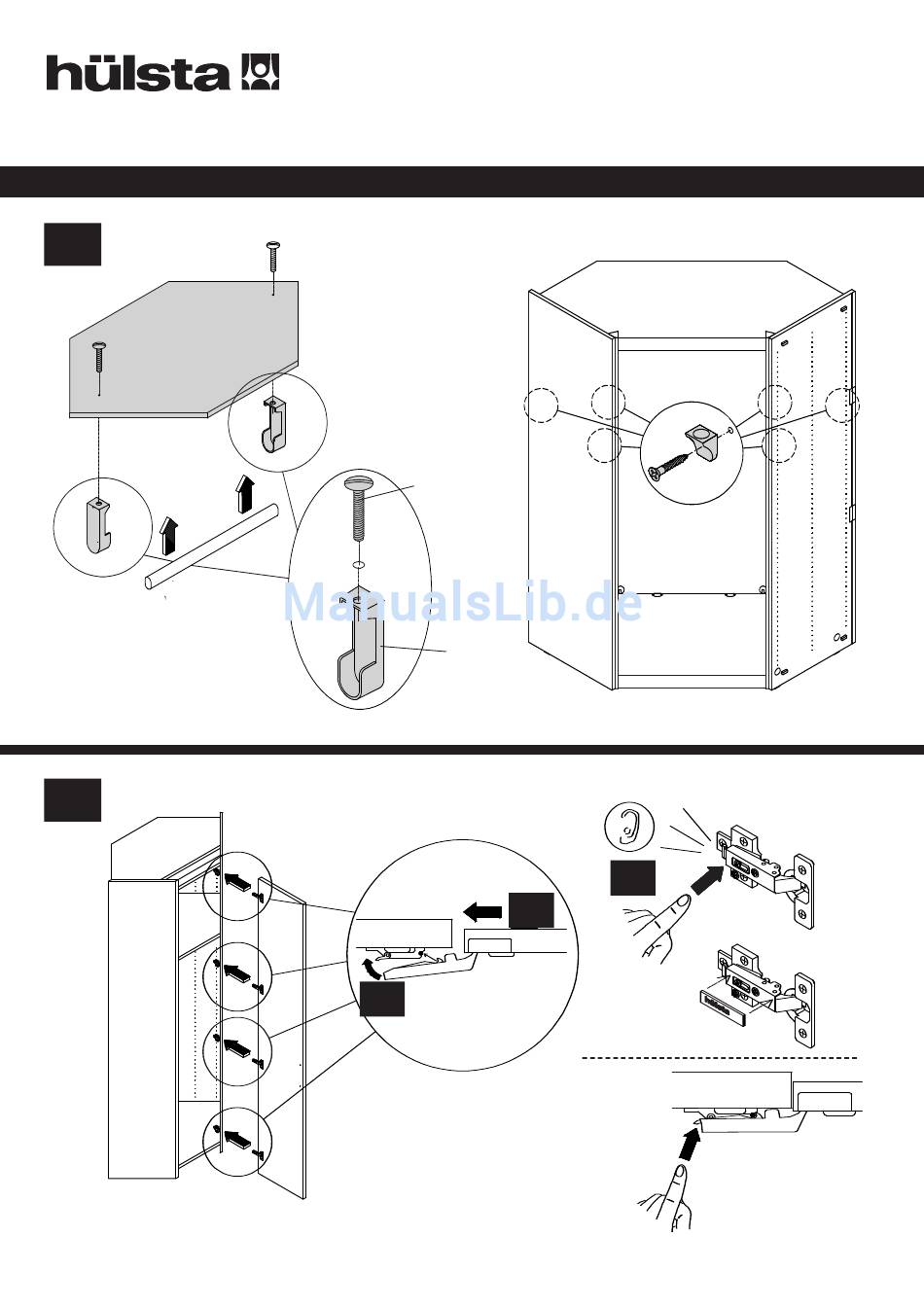 hülsta

ManualsLib.de