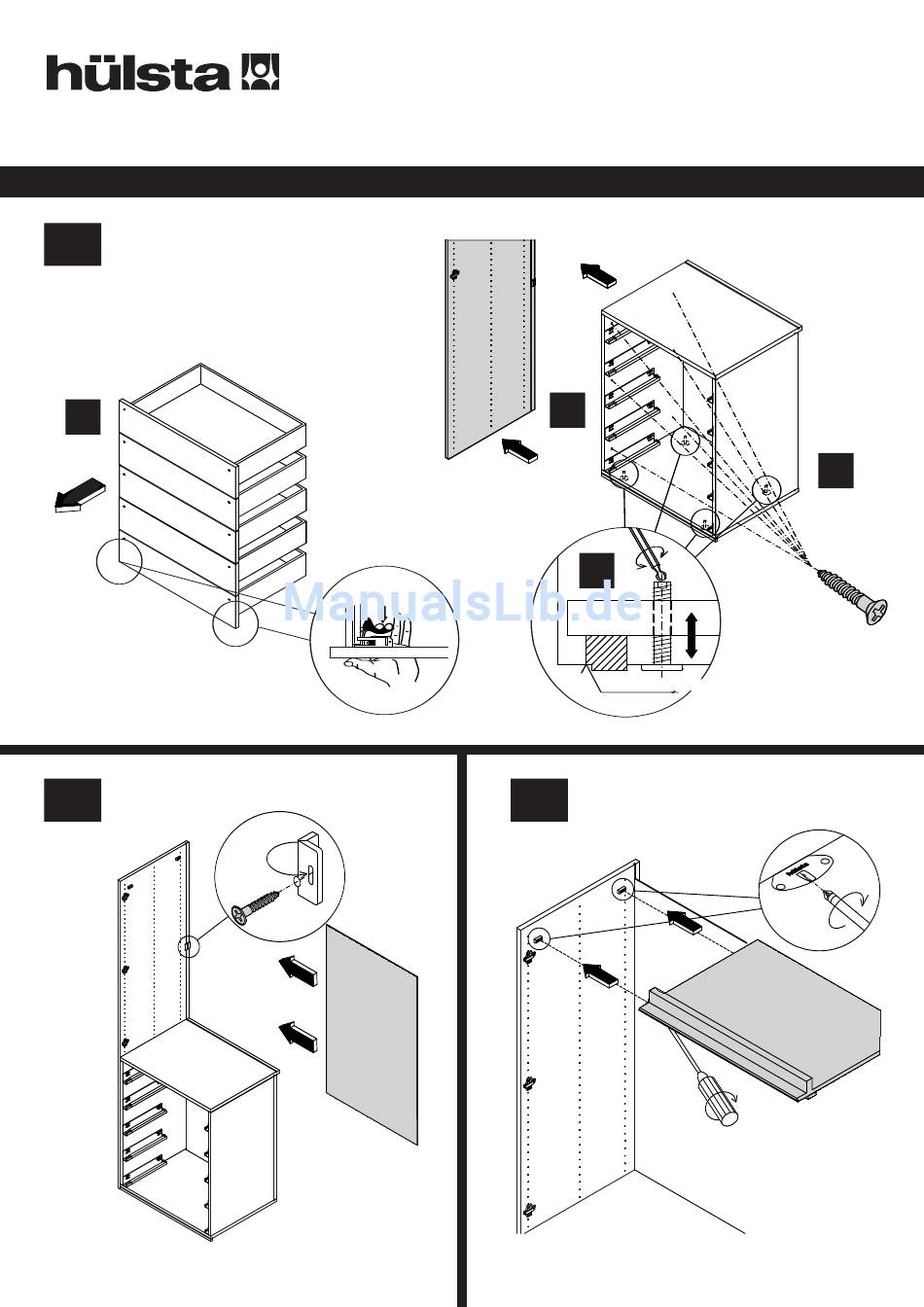 hülsta

ManualsLib.de