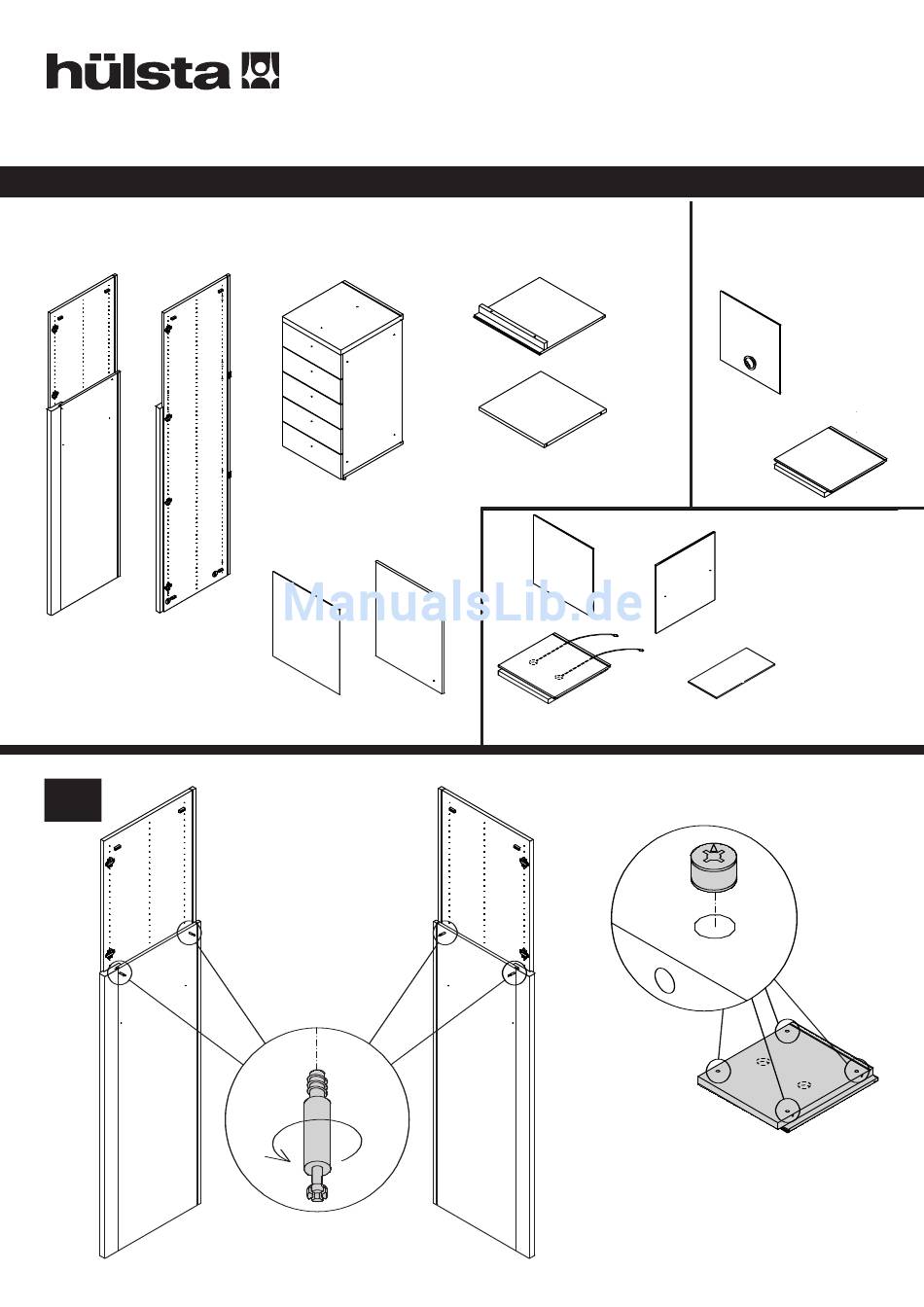 hülsta

ManualsLib.de