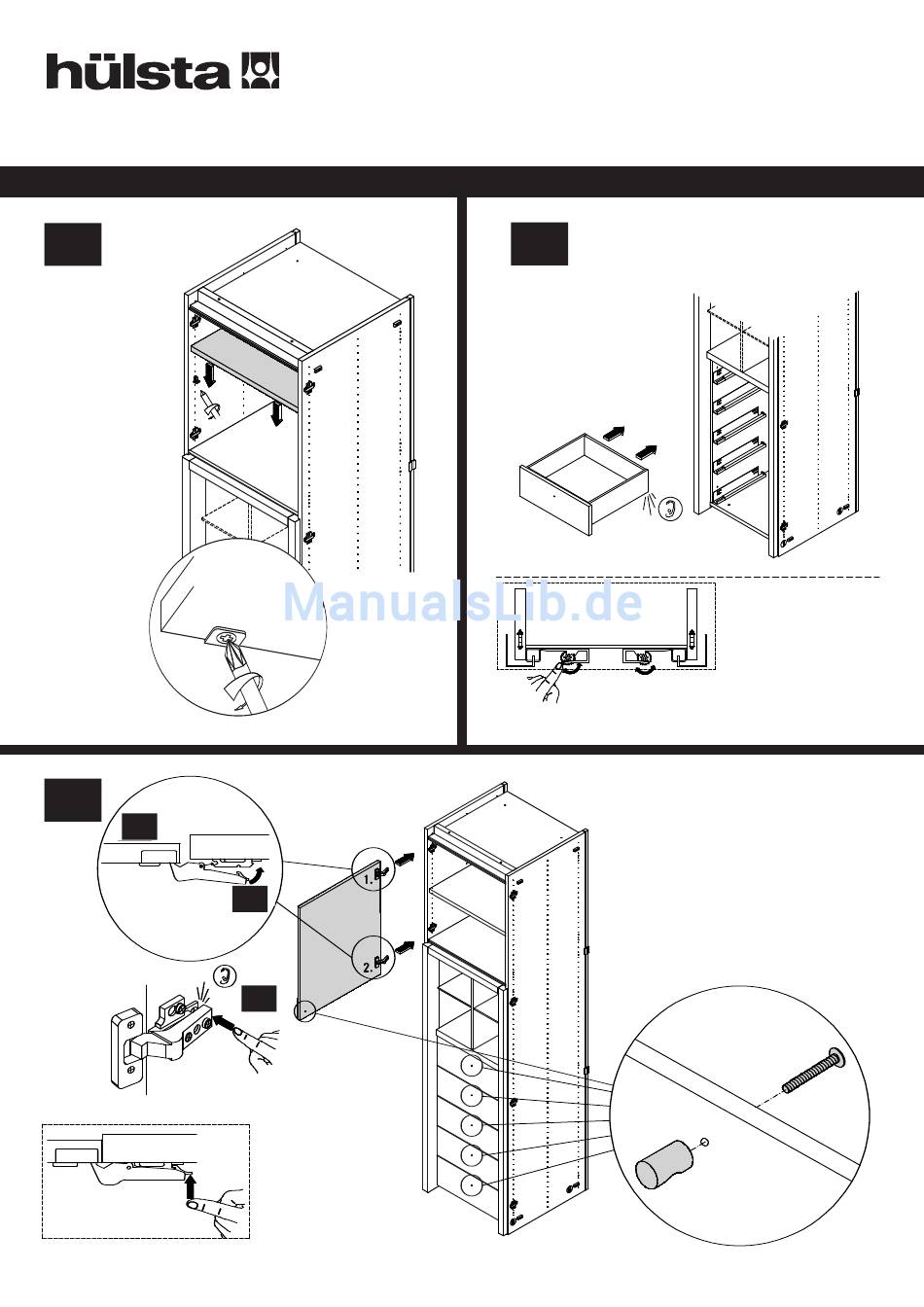 hülsta

ManualsLib.de

1.

2.