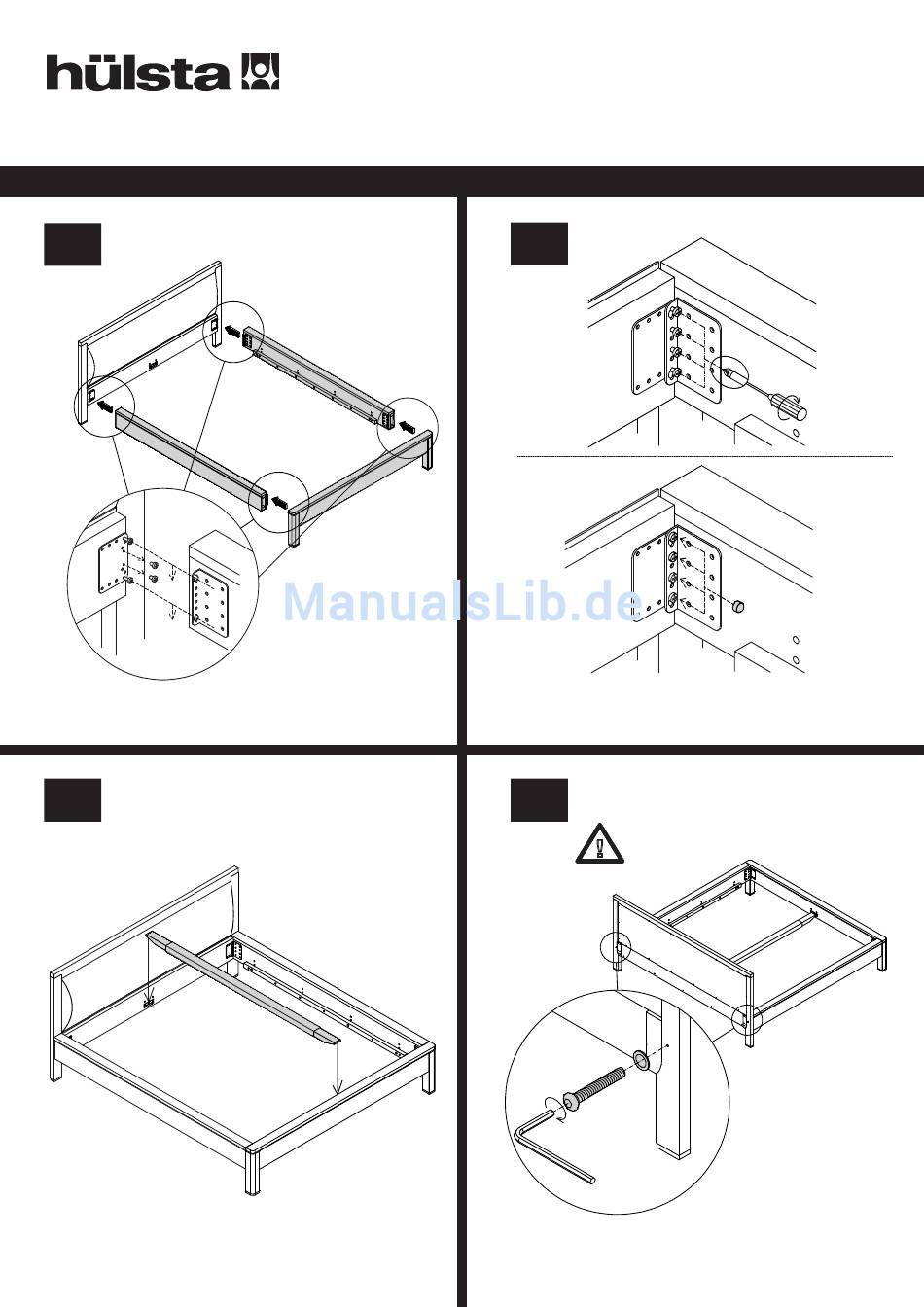 hülsta

ManualsLib.de