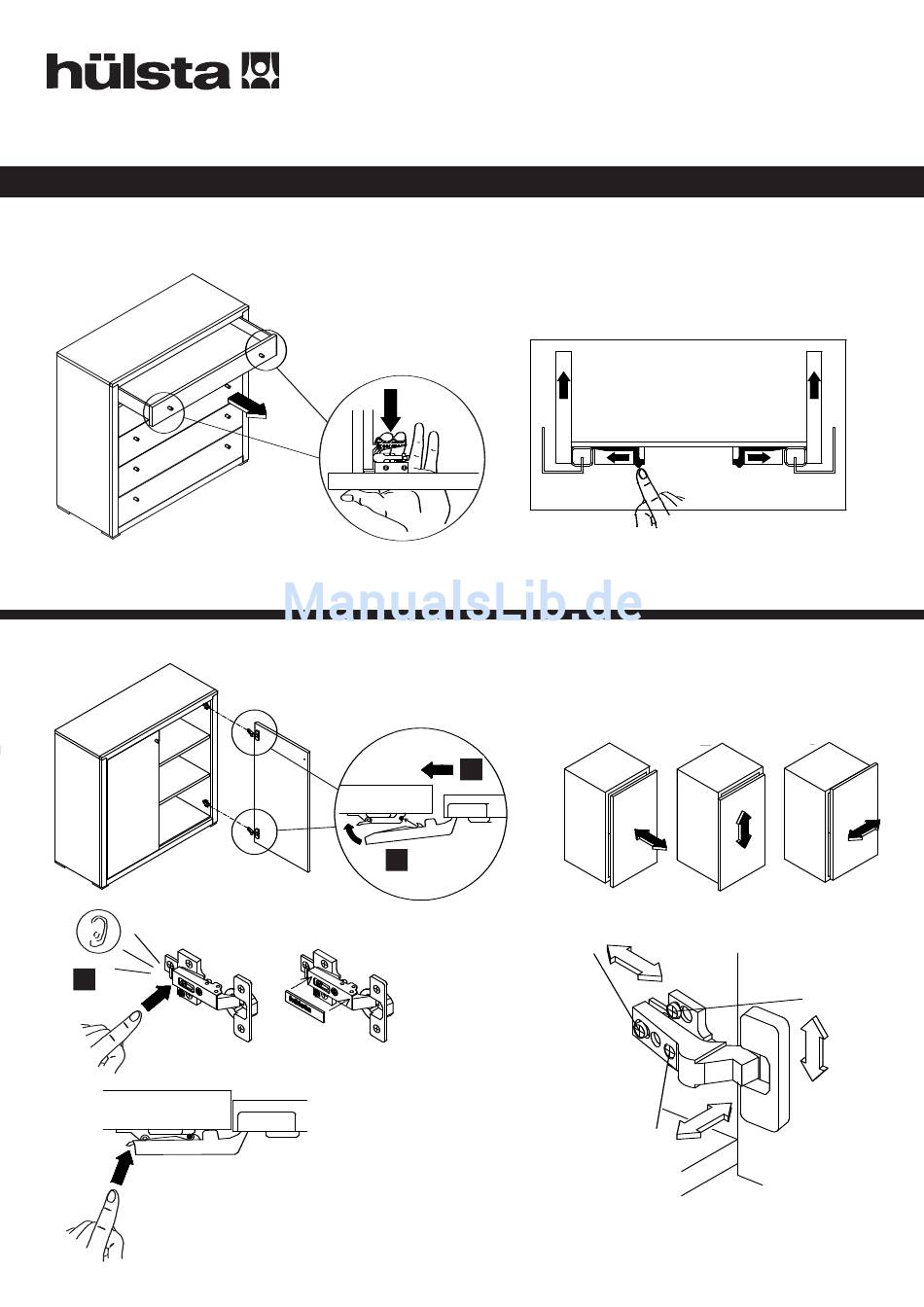 hülsta

ManualsLib.de