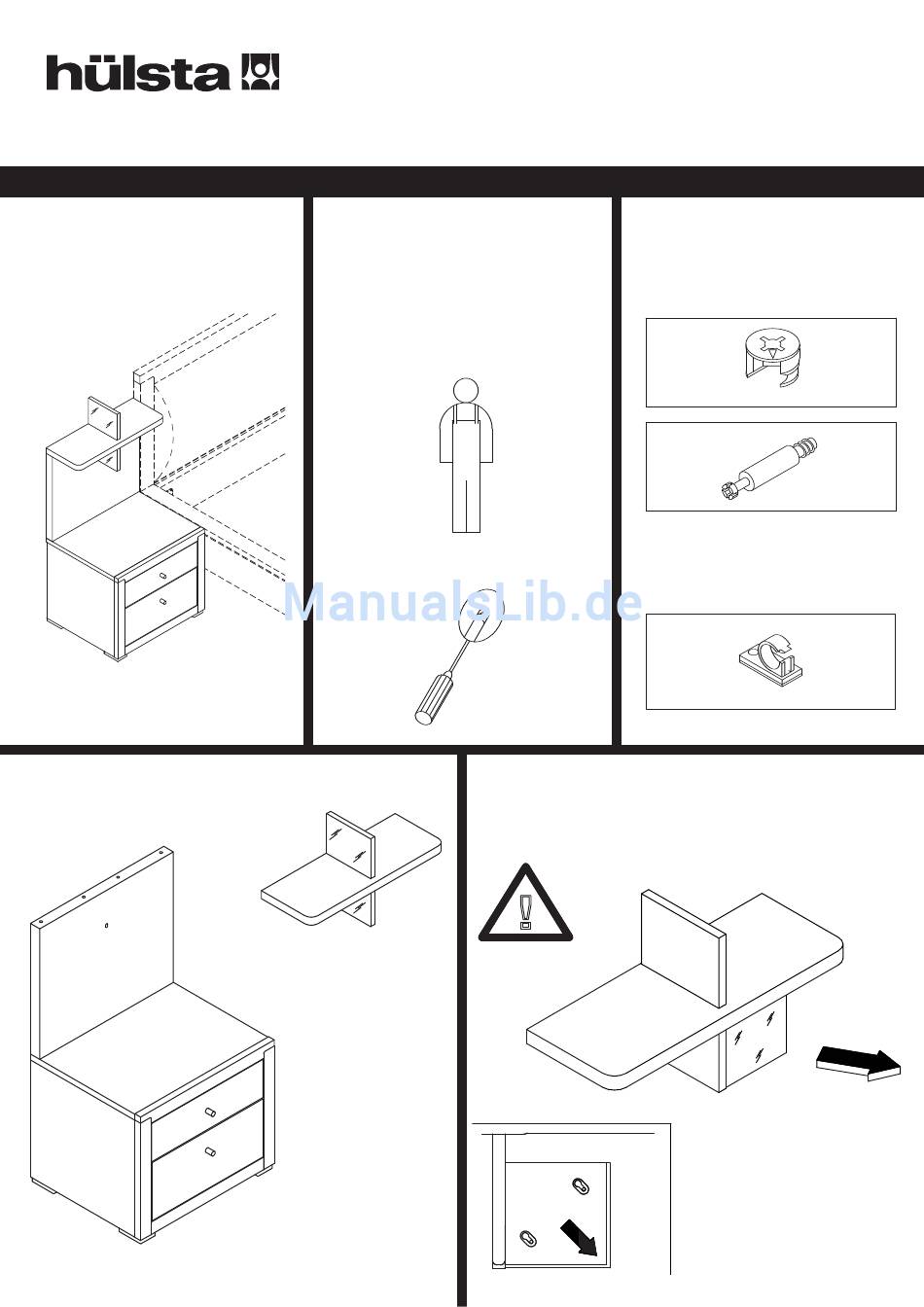 hülsta

ManualsLib.de