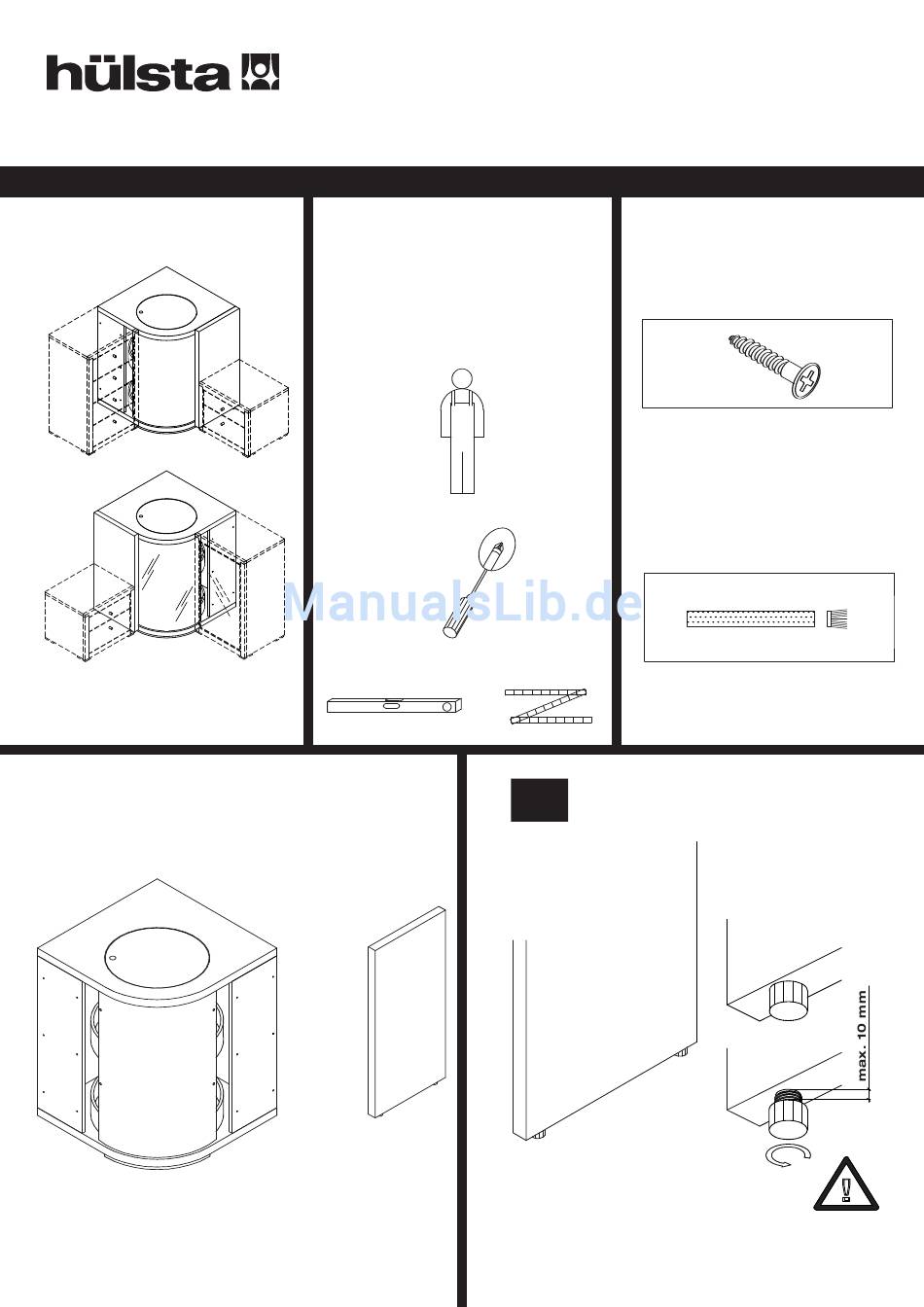 hülsta

ManualsLib.de

max. 10 mm