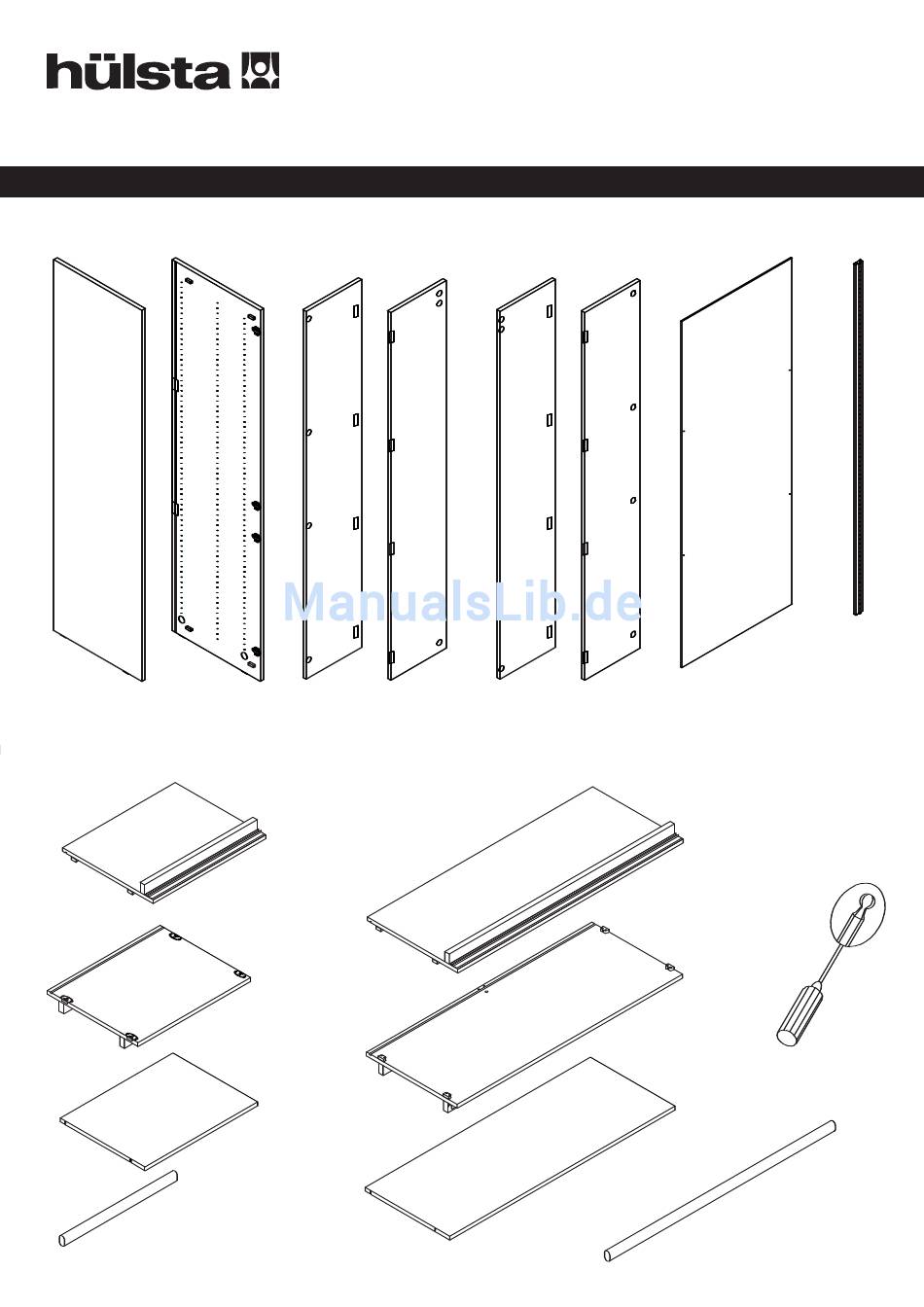 hülsta

ManualsLib.de