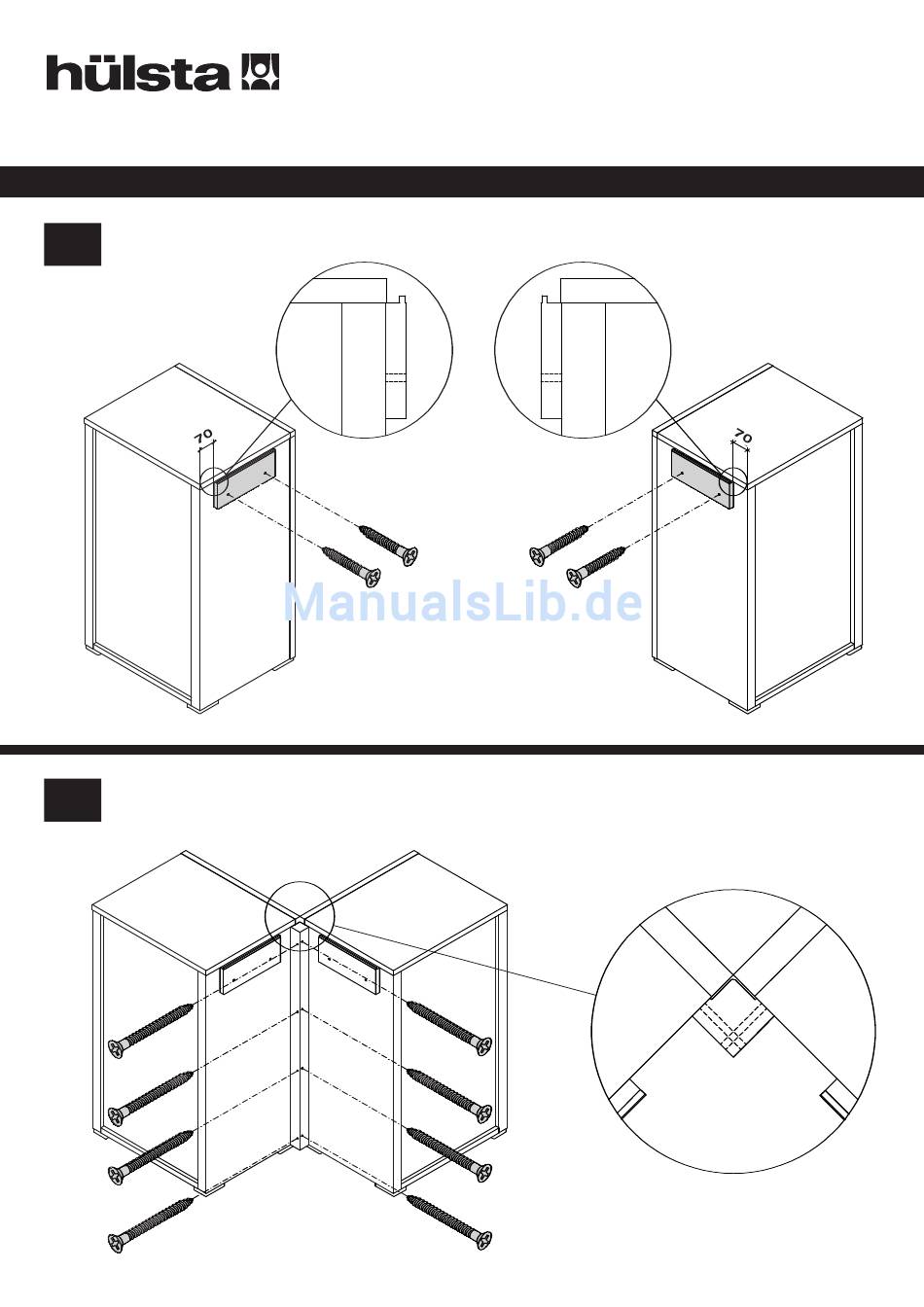 hülsta

70

70

ManualsLib.de