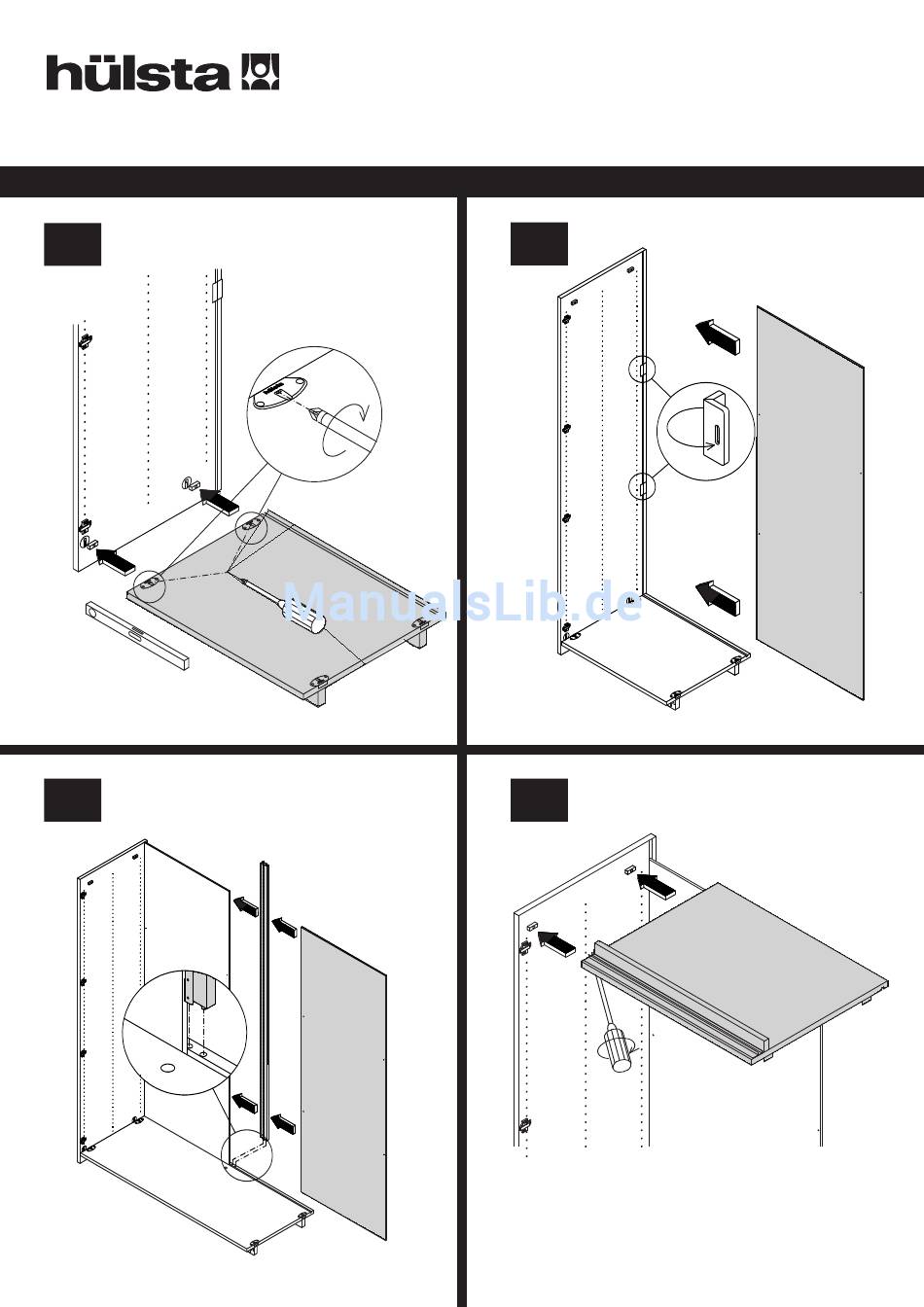 hülsta

ManualsLib.de