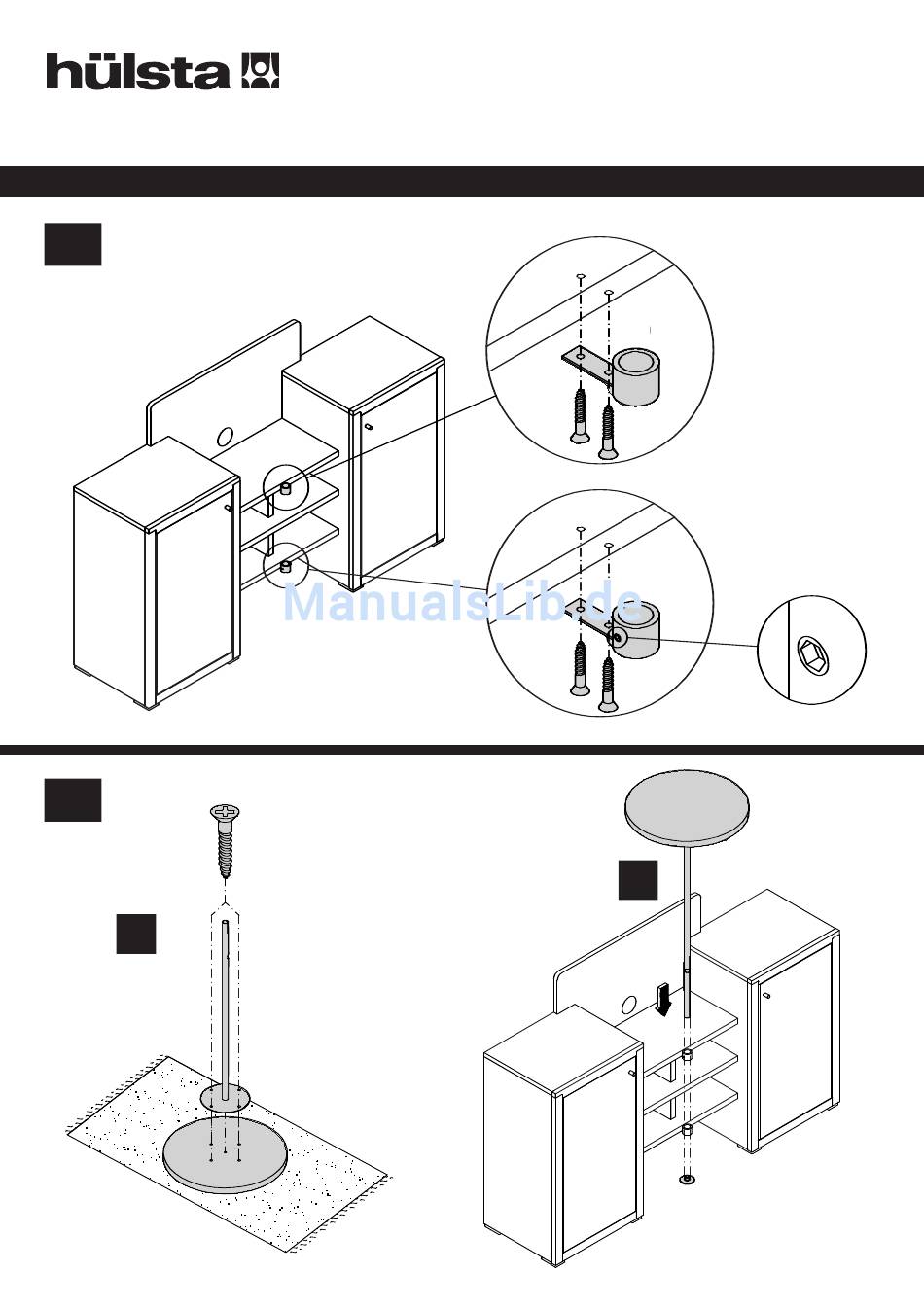 hülsta

ManualsLib.de