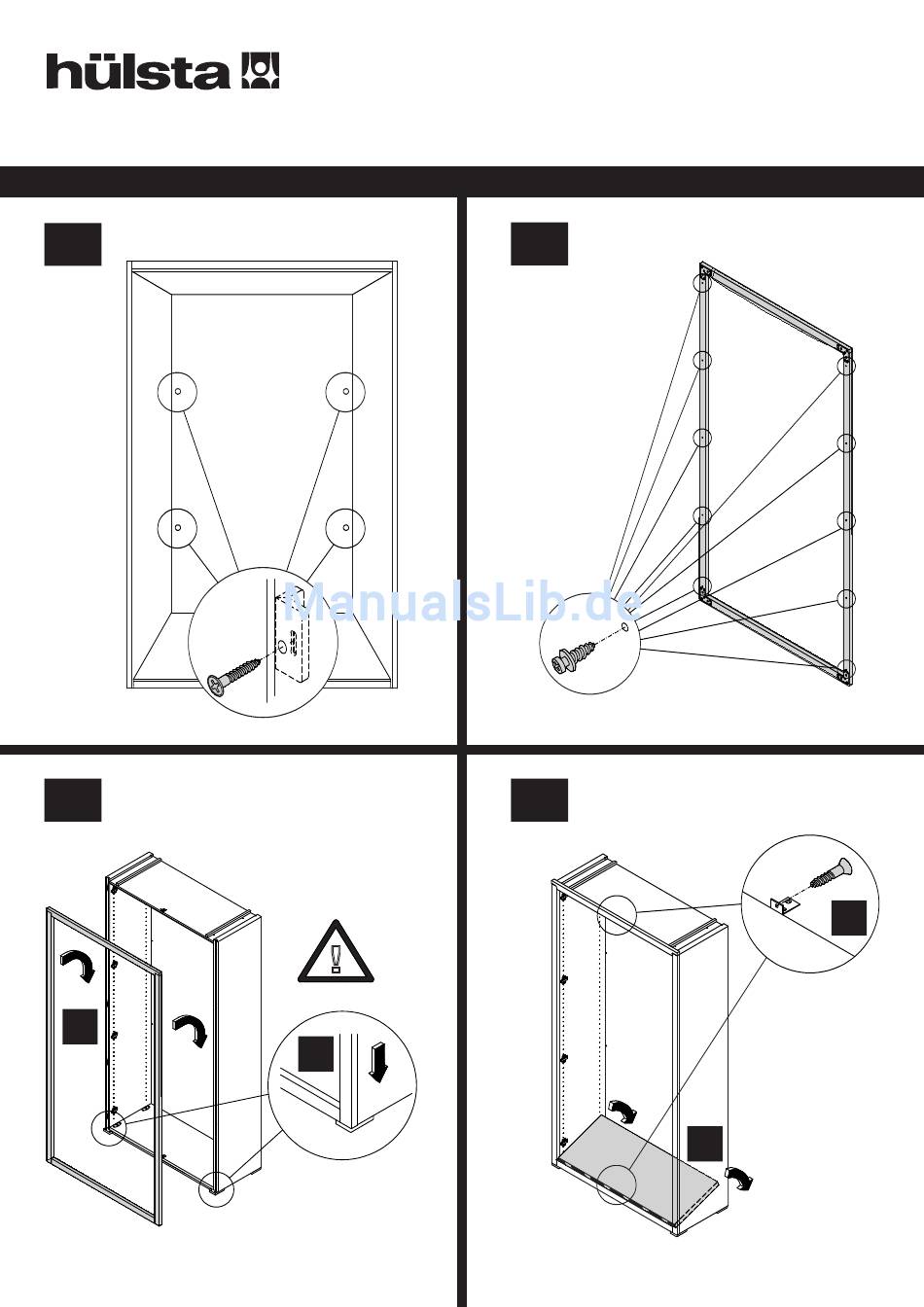 hülsta

ManualsLib.de