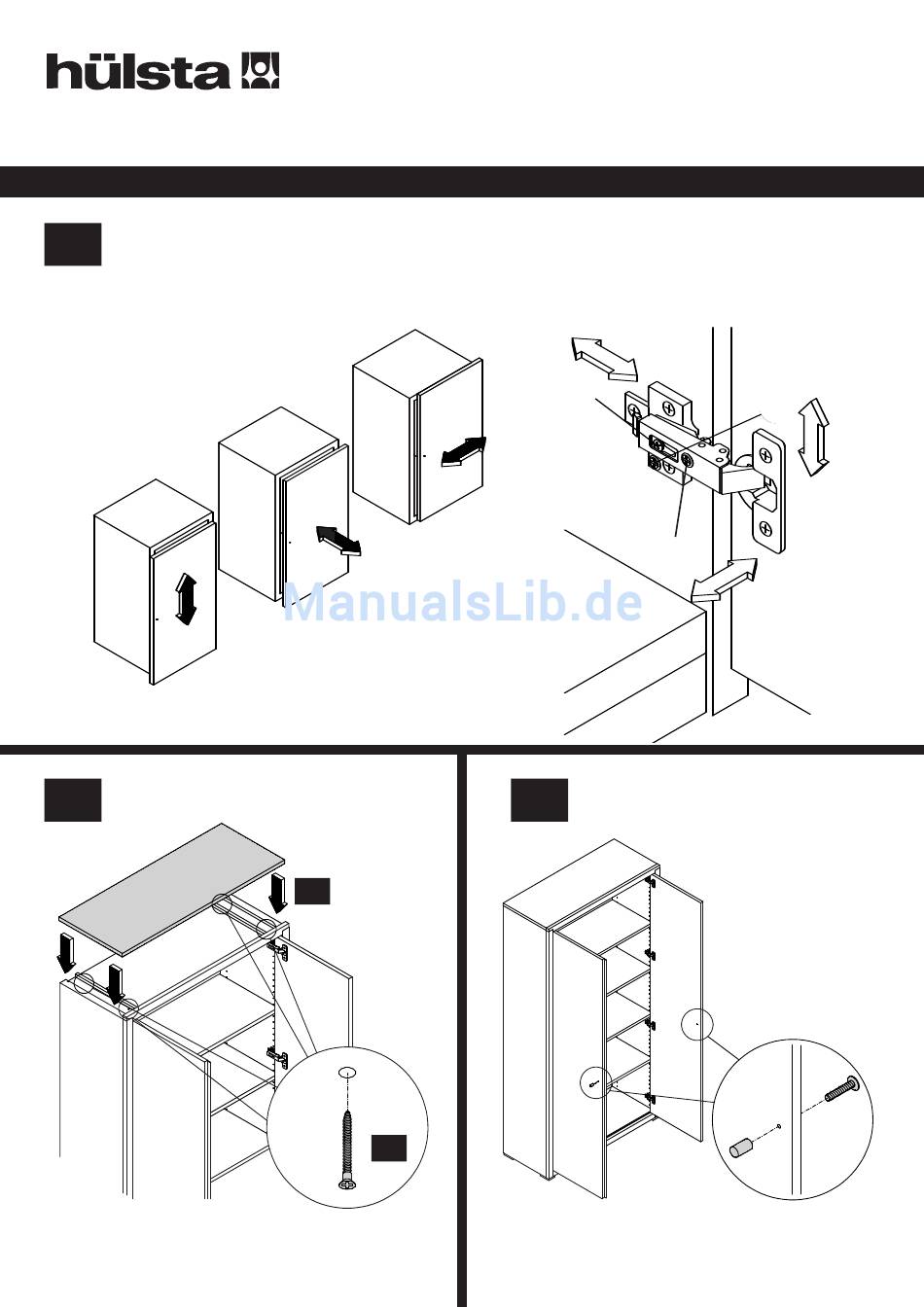 hülsta

ManualsLib.de