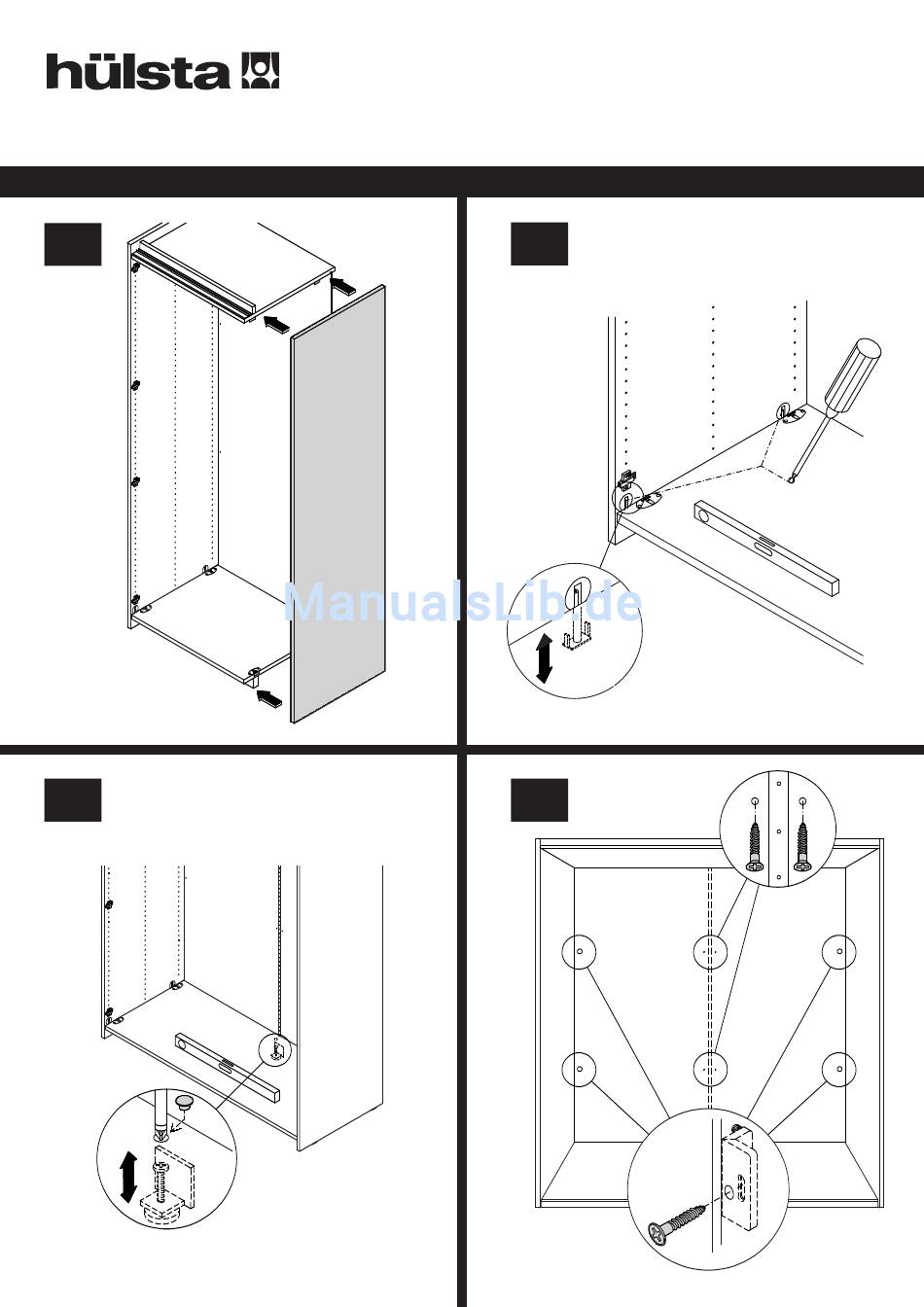 hülsta

ManualsLib.de