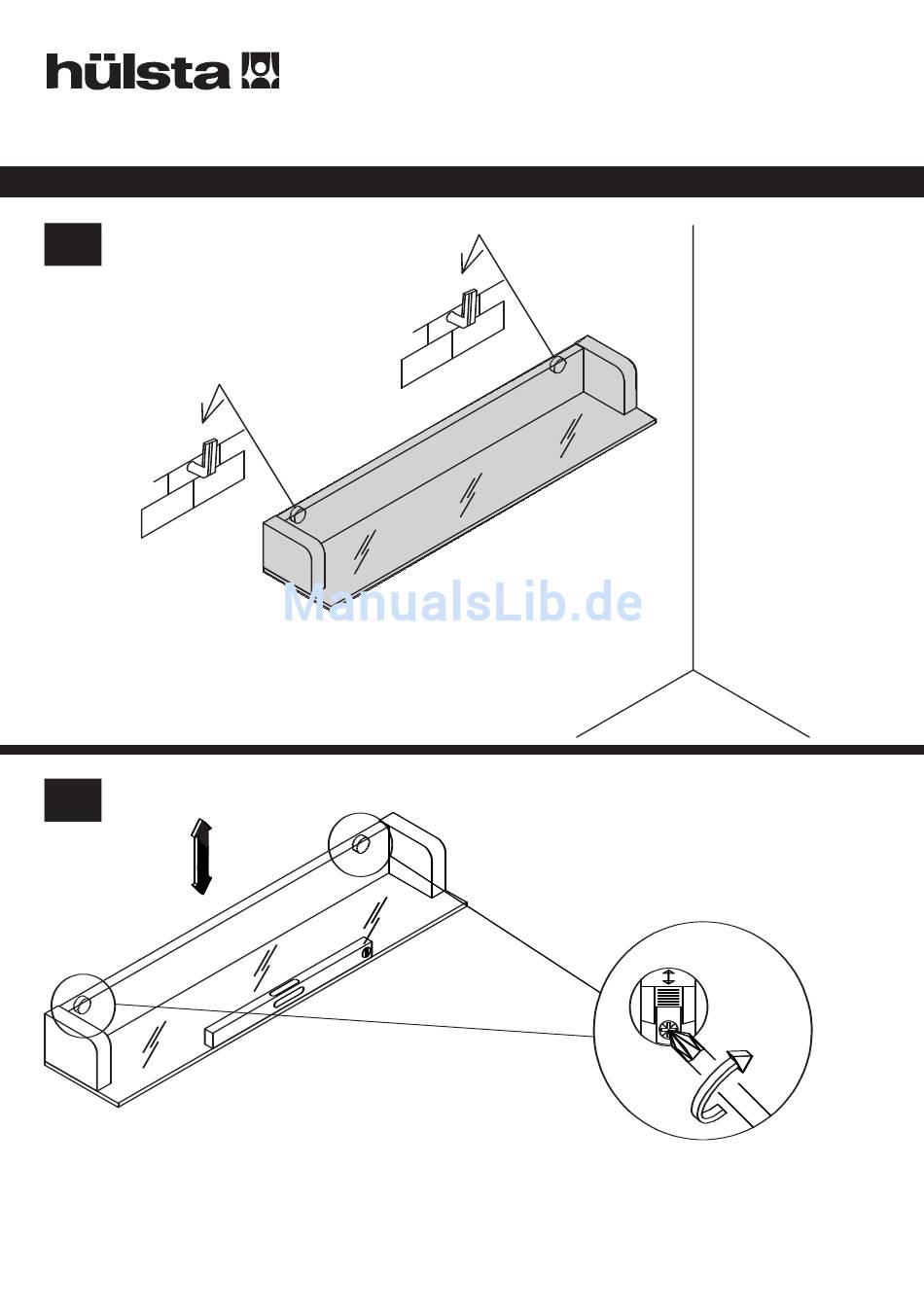 hülsta

ManualsLib.de