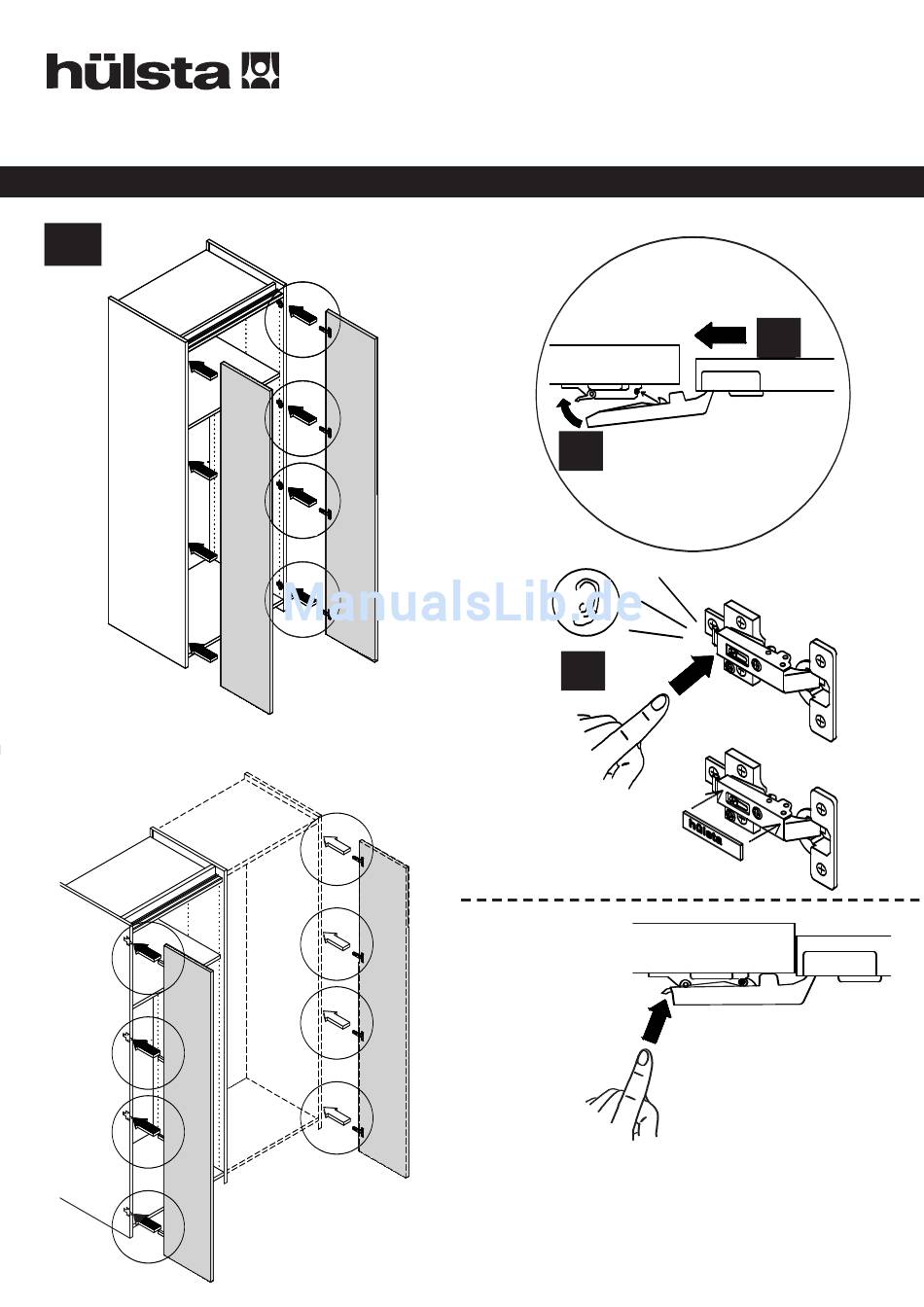 hülsta

ManualsLib.de

hülsta