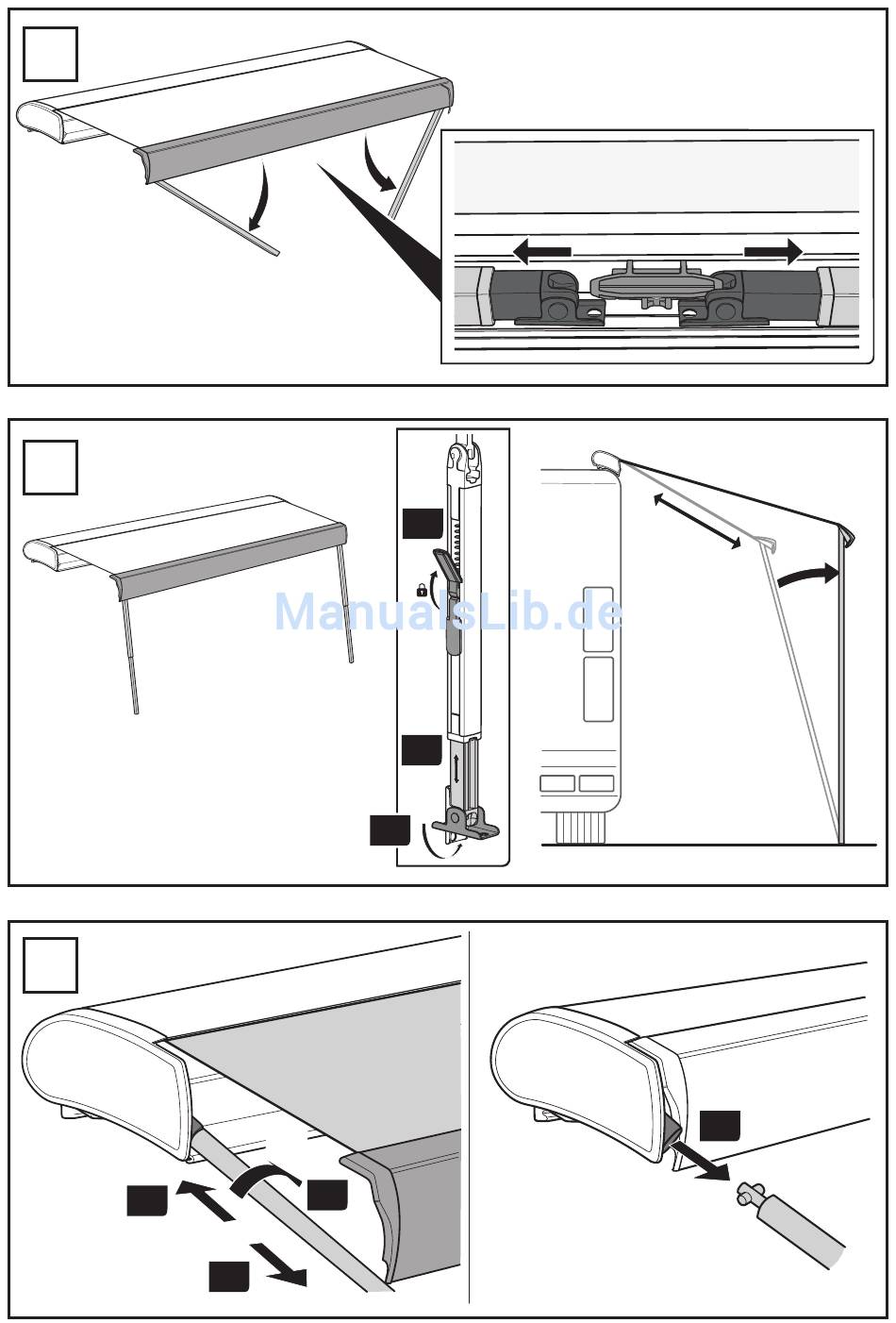 ManualsLib.de