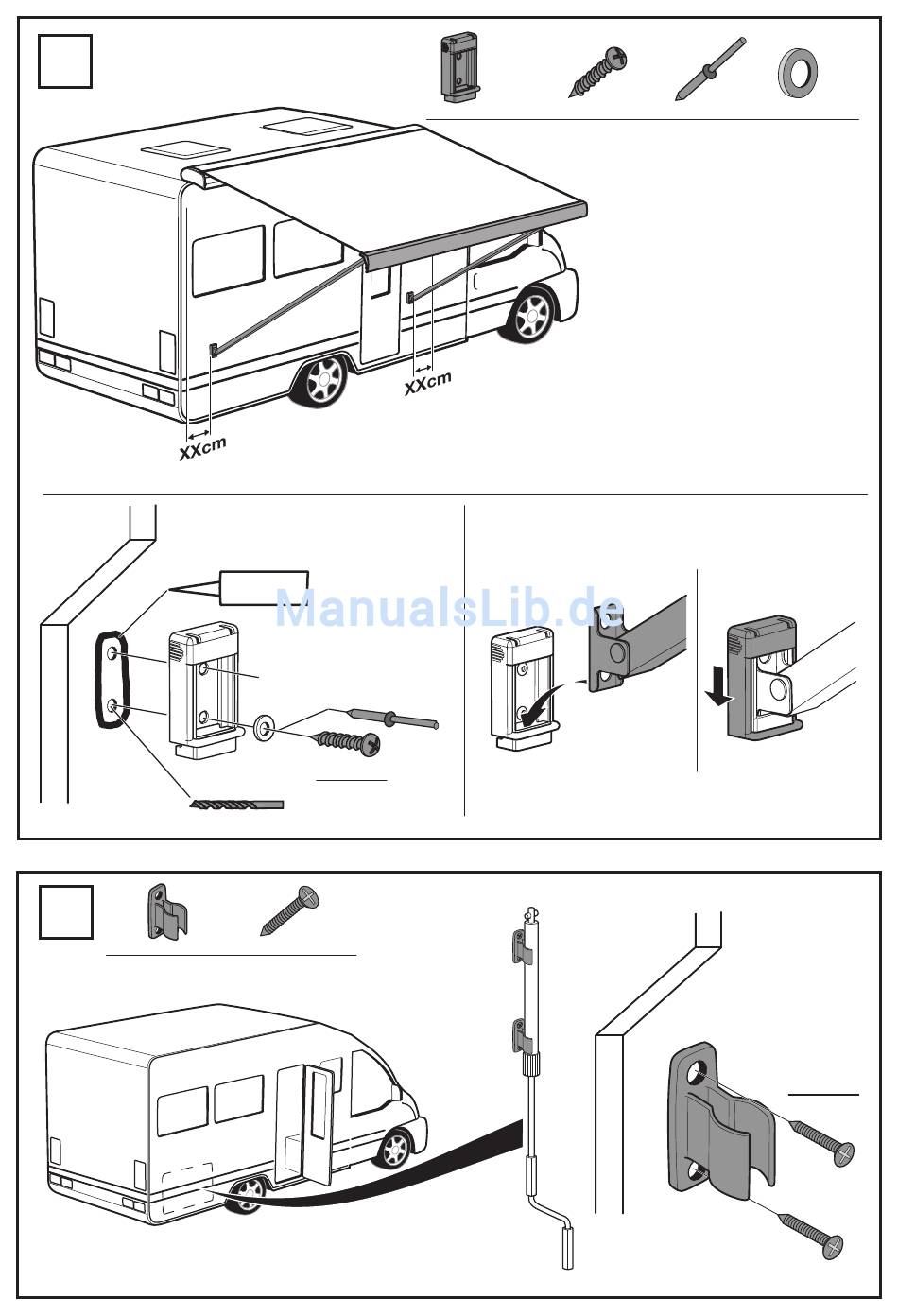 XXcm

XXcm

ManualsLib.de