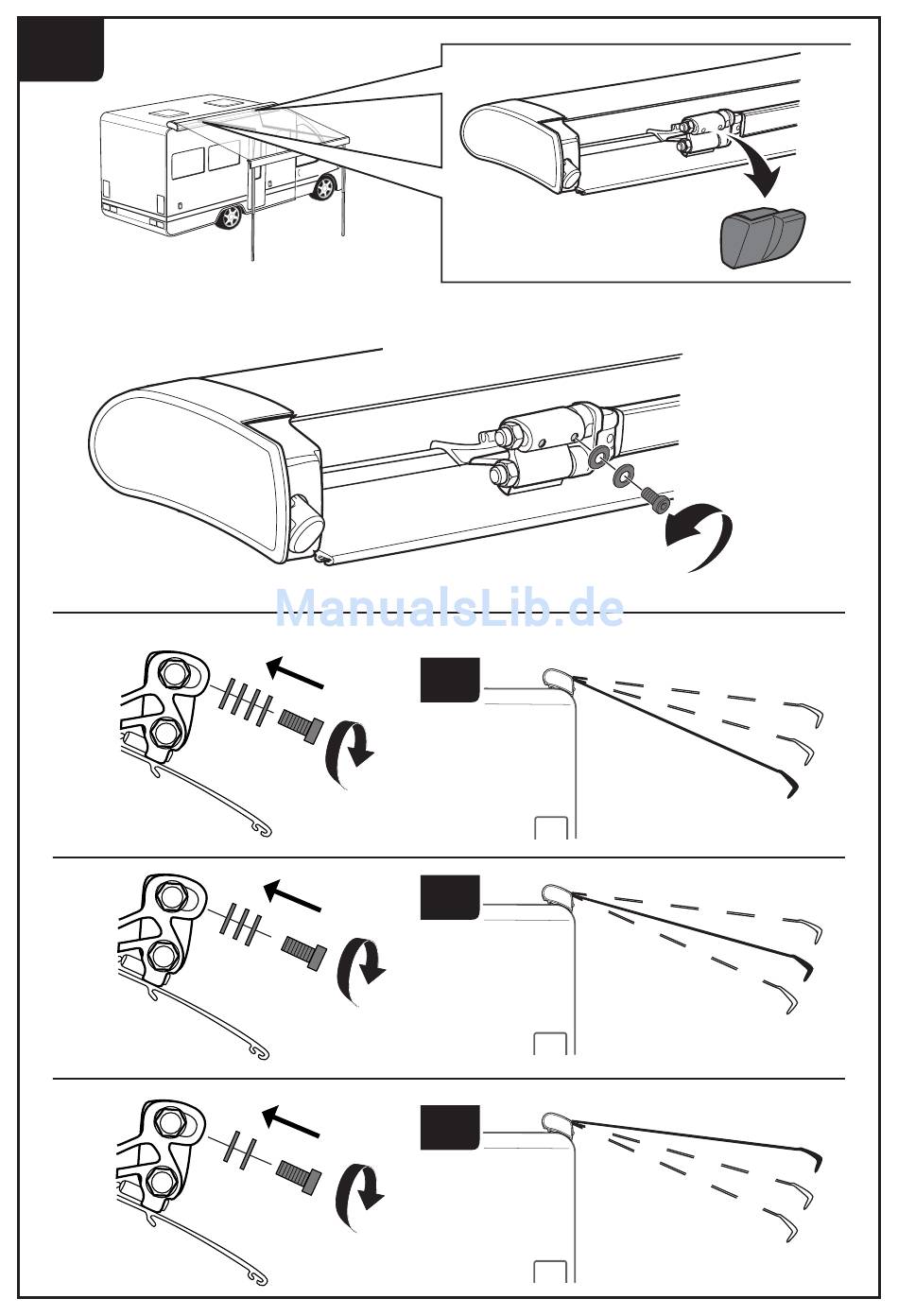 ManualsLib.de