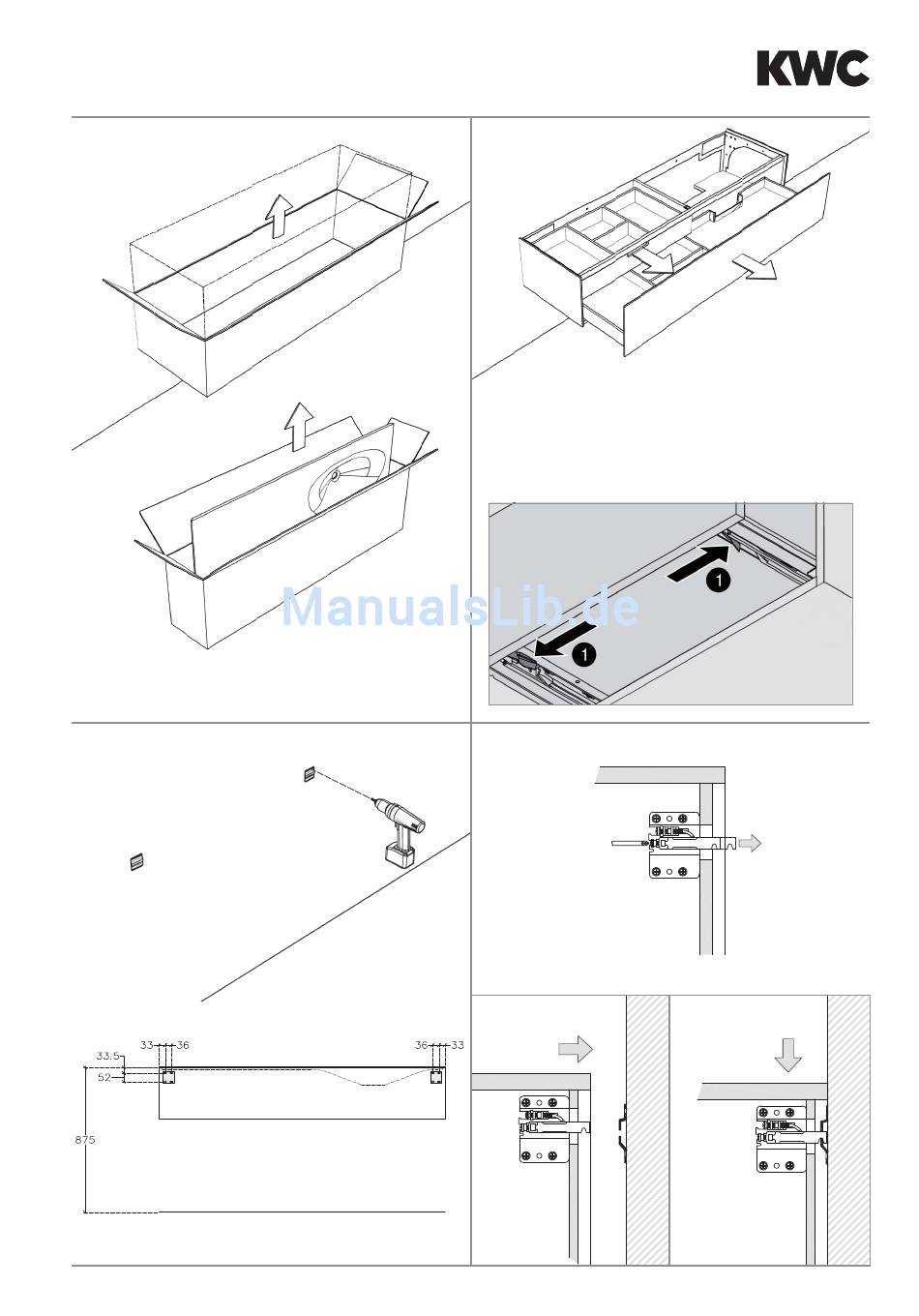 KWC

ManualsLib.de

1

1

33 36

36 33

33.5

52

875