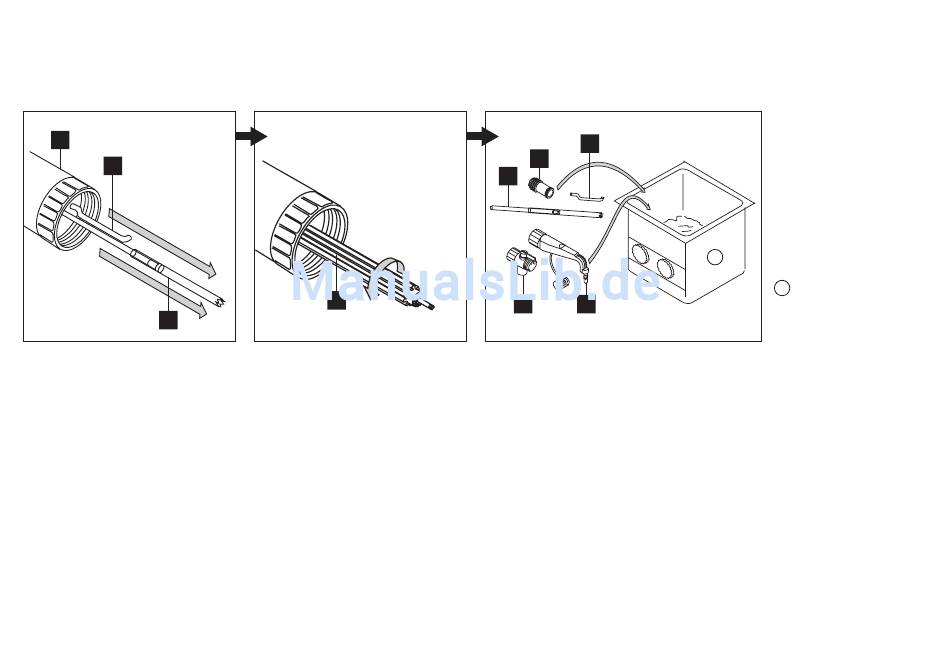 ManualsLib.de