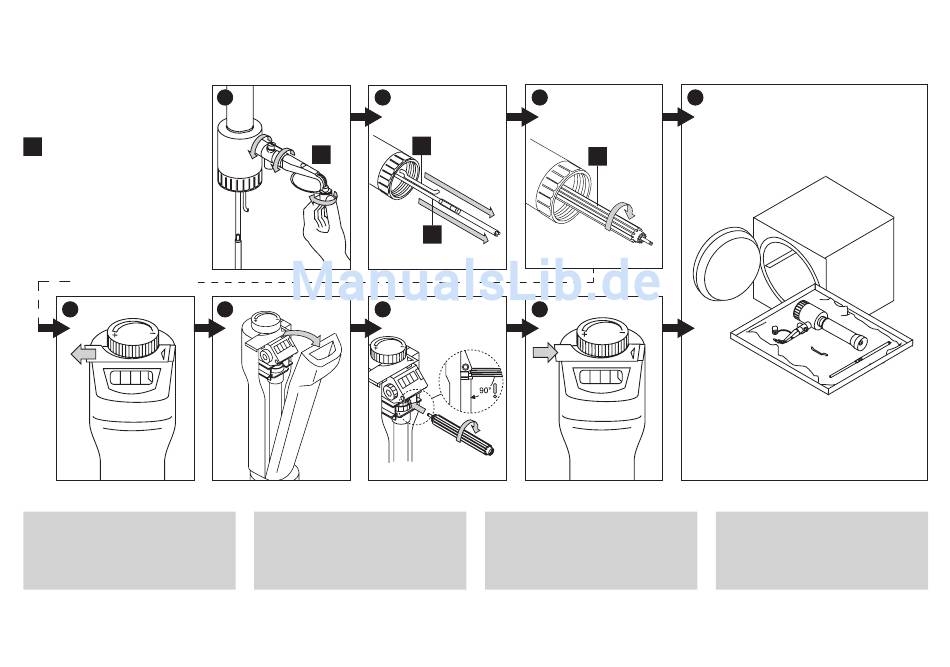 ManualsLib.de

90°