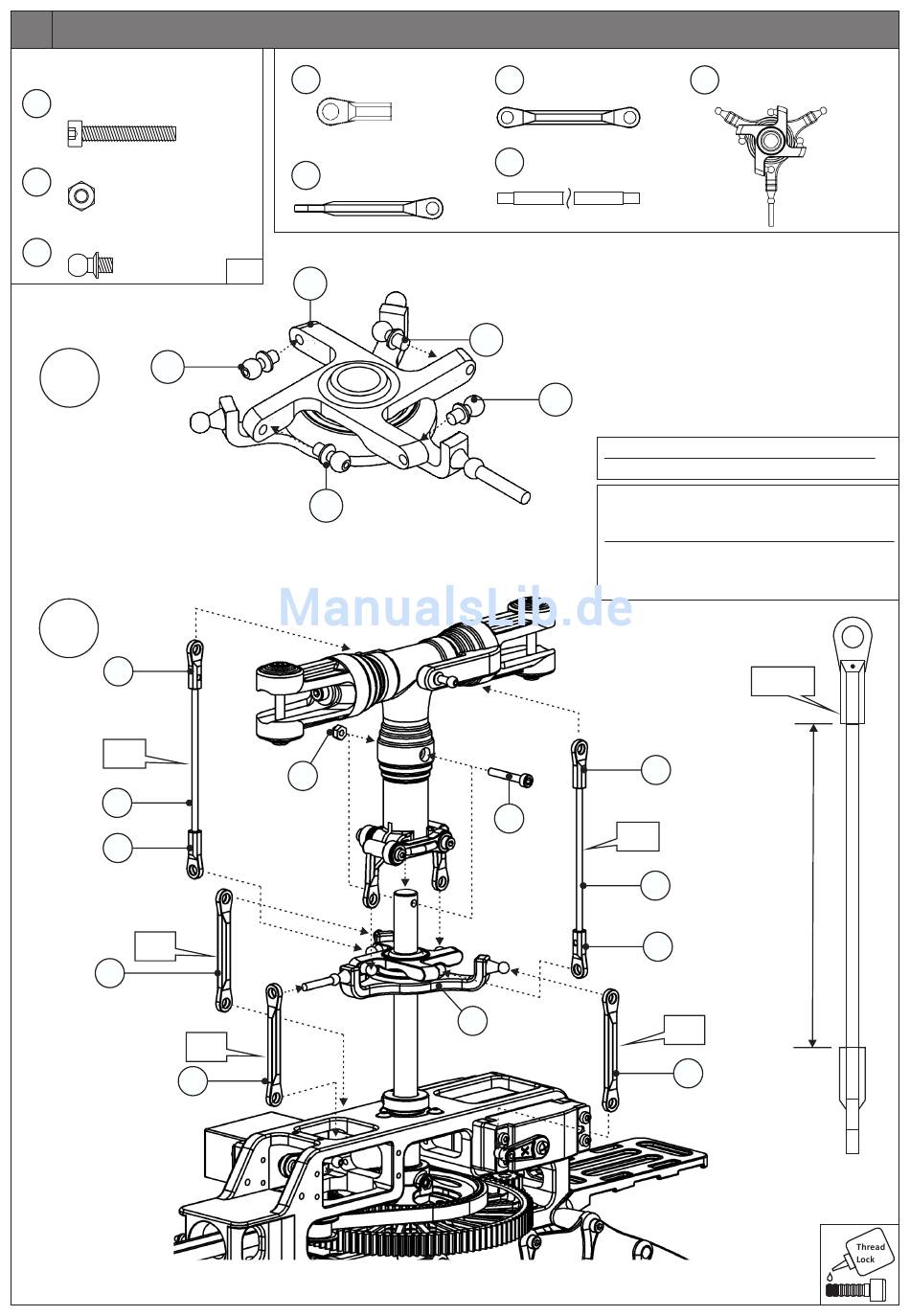 ManualsLib.de

Thread Lock