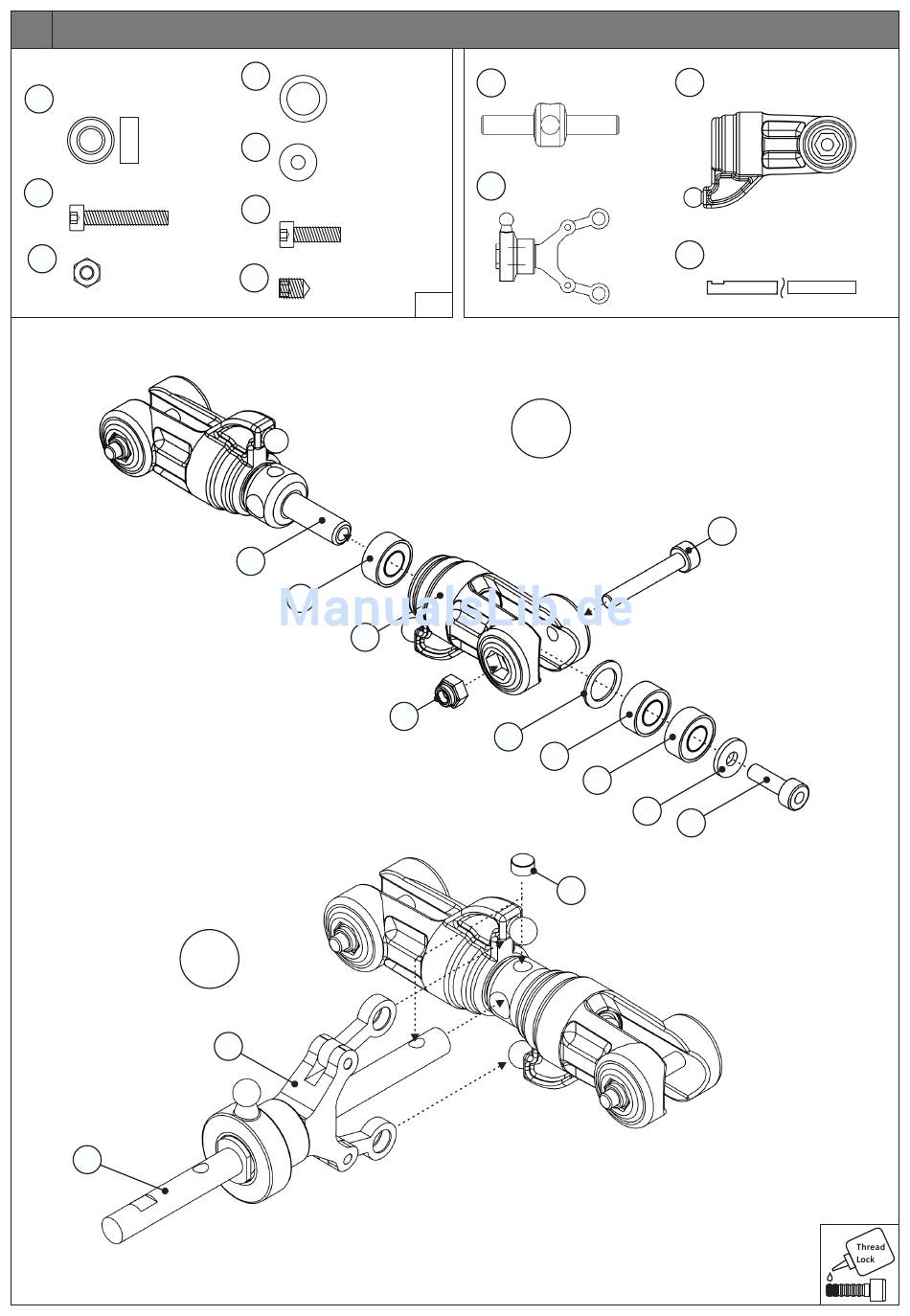 ManualsLib.de

Thread Lock