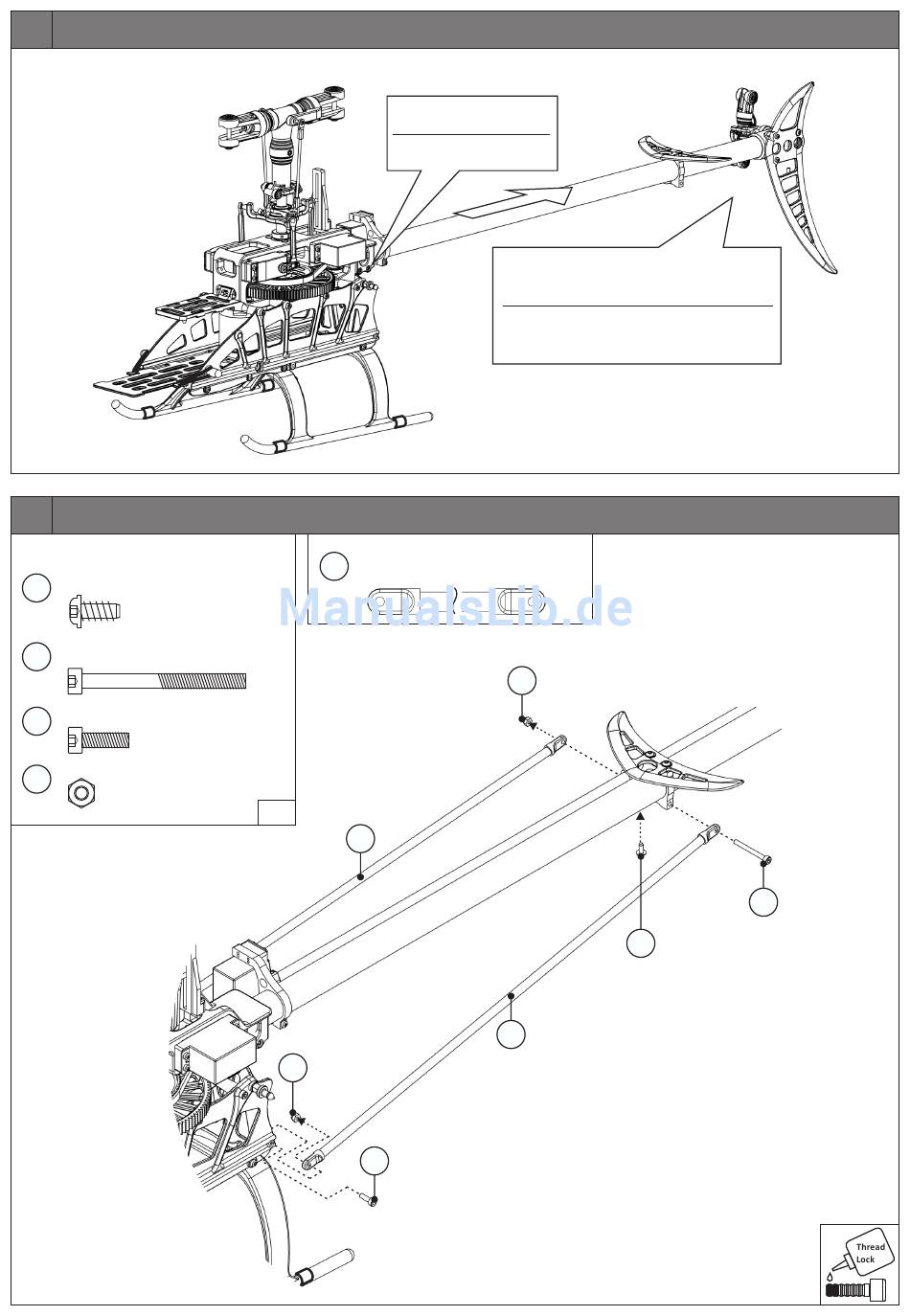 ManualsLib.de

Thread Lock