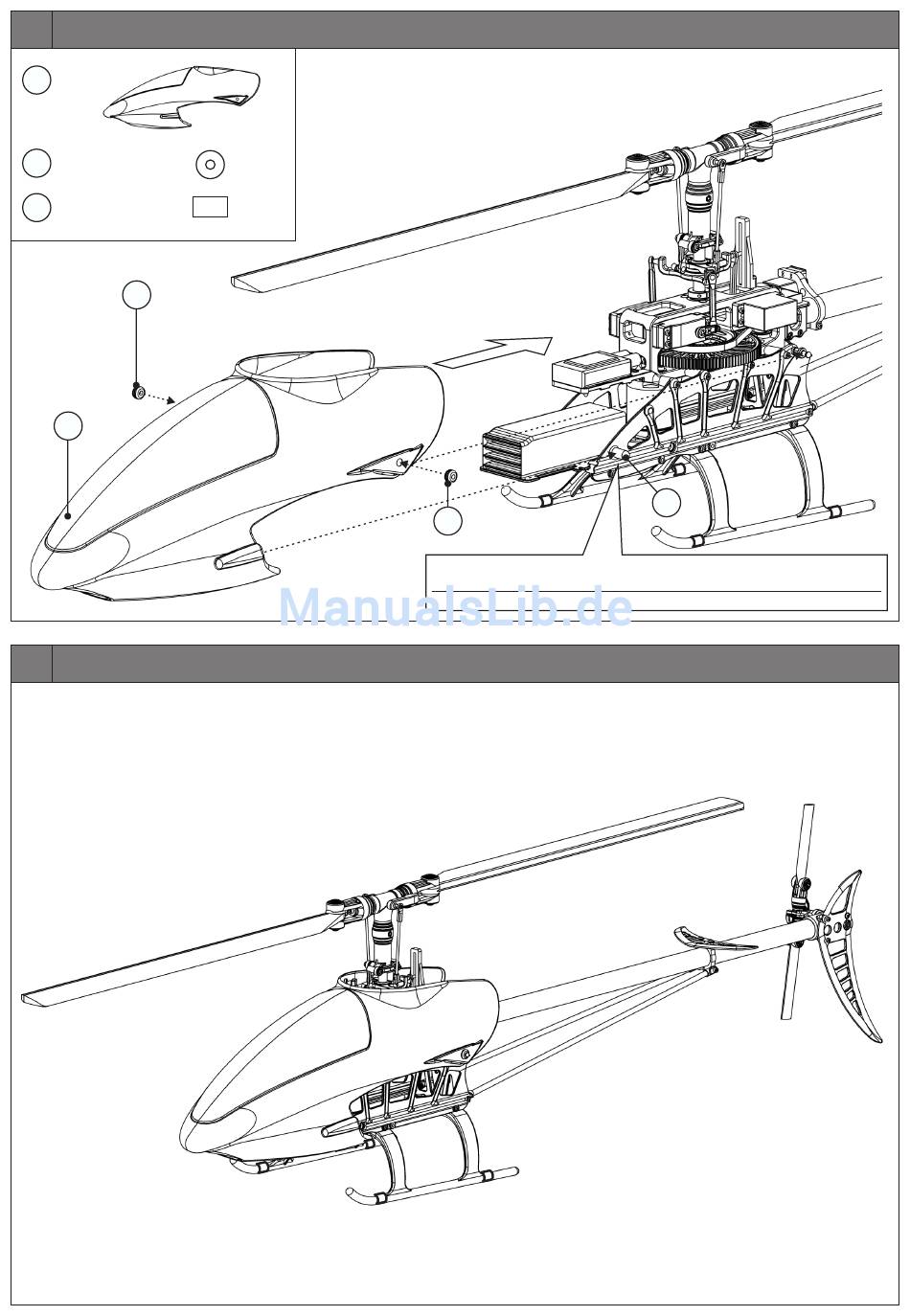 ManualsLib.de