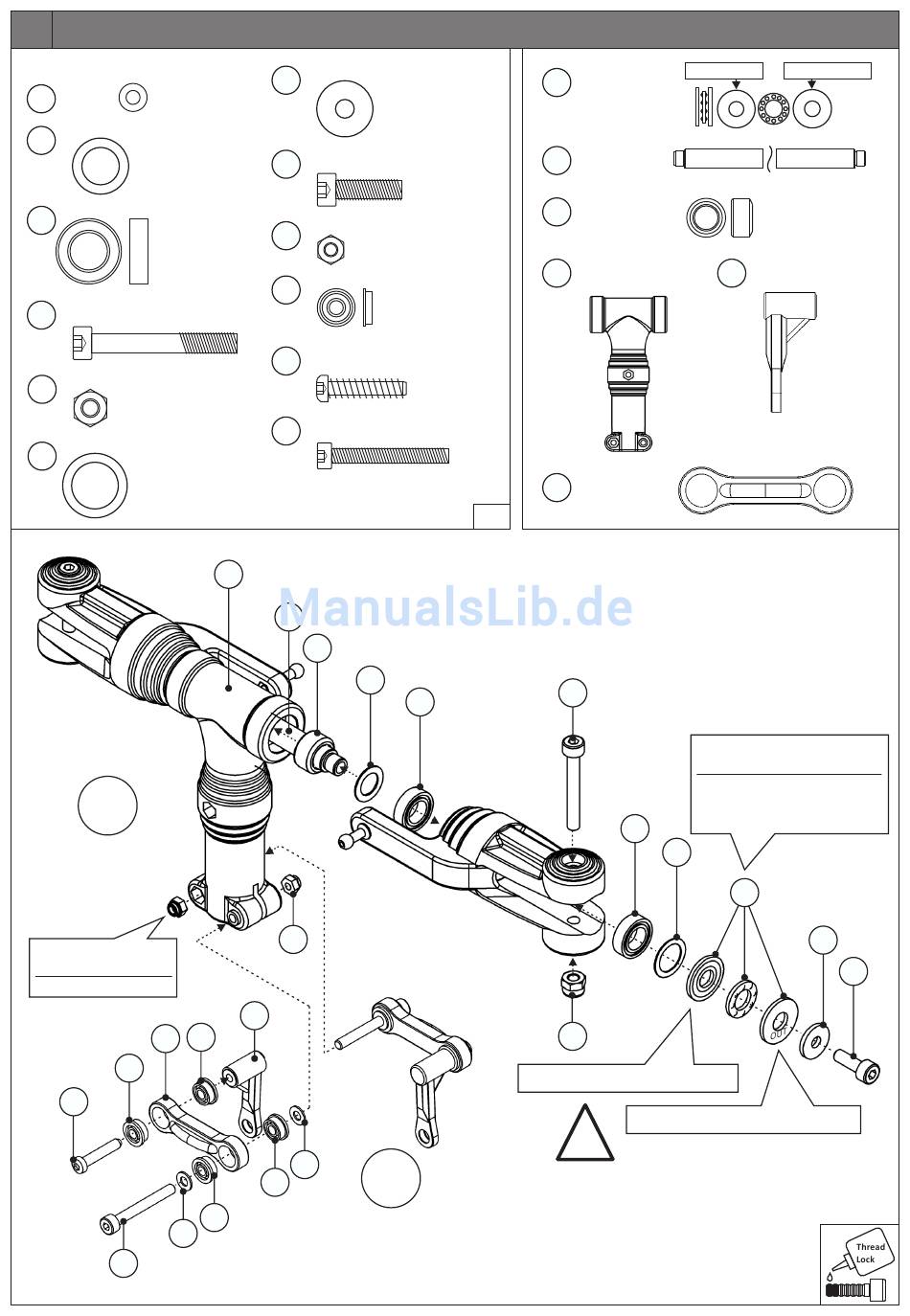 ManualsLib.de

Thread Lock