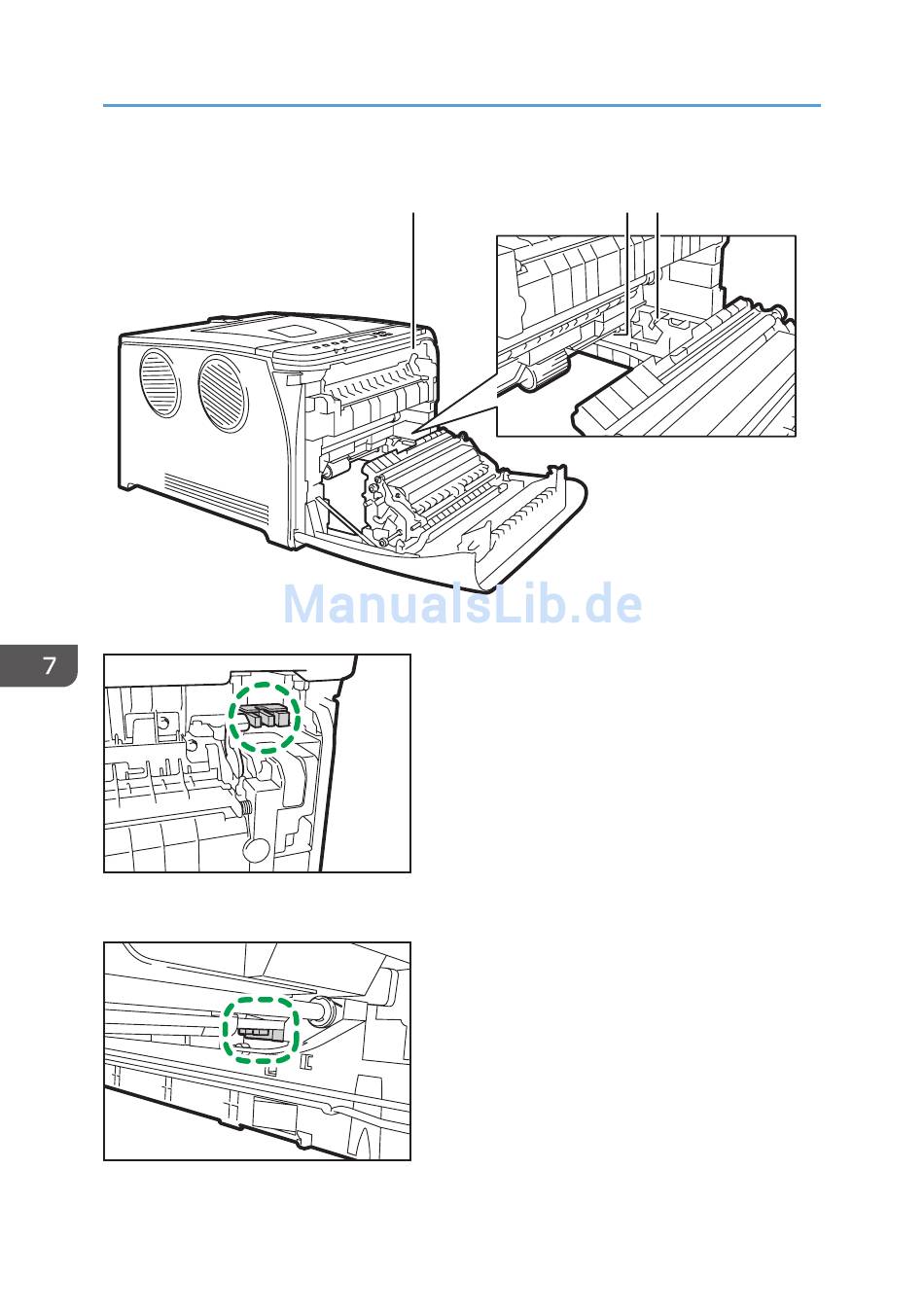 ManualsLib.de

7