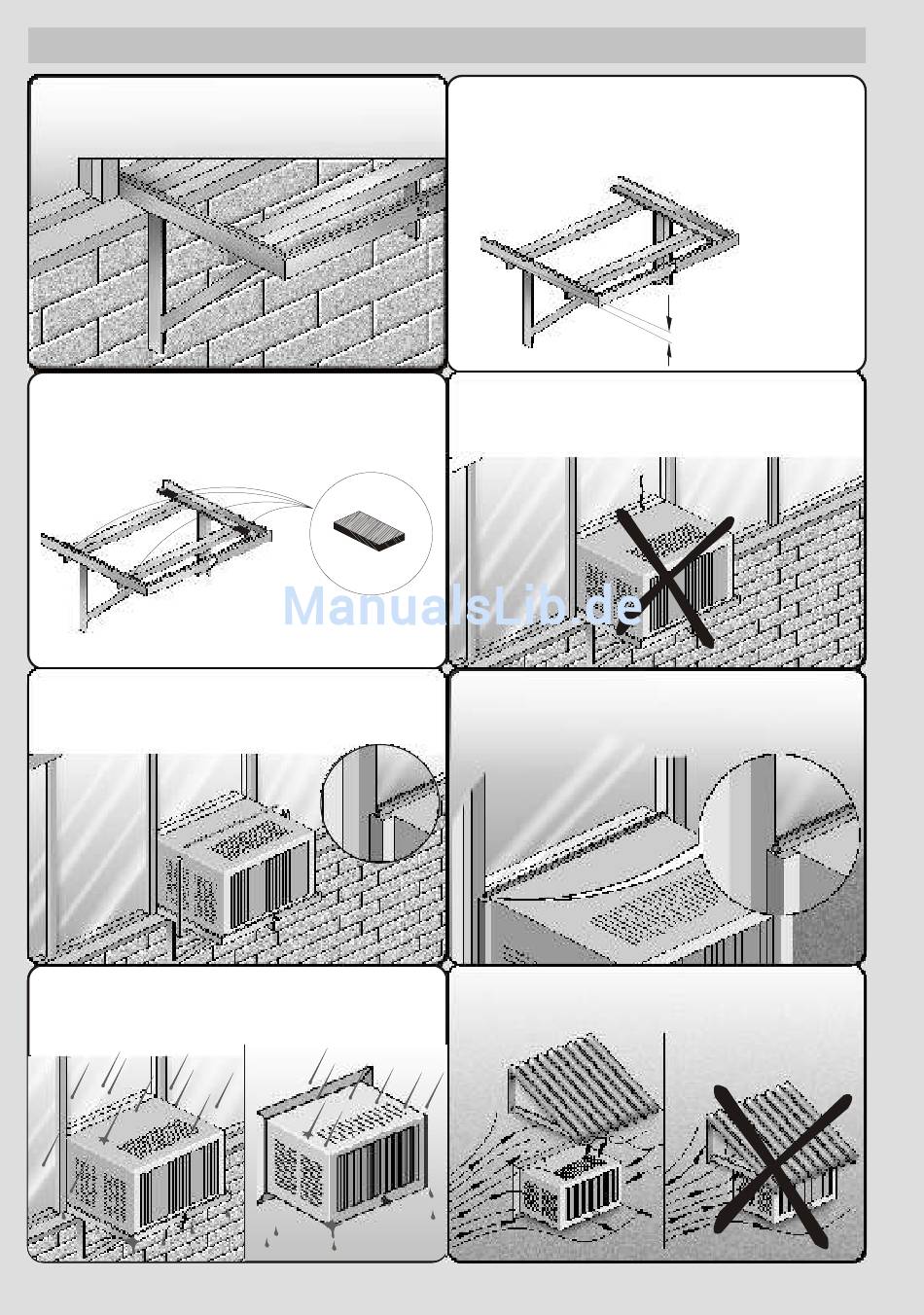 ManualsLib.de