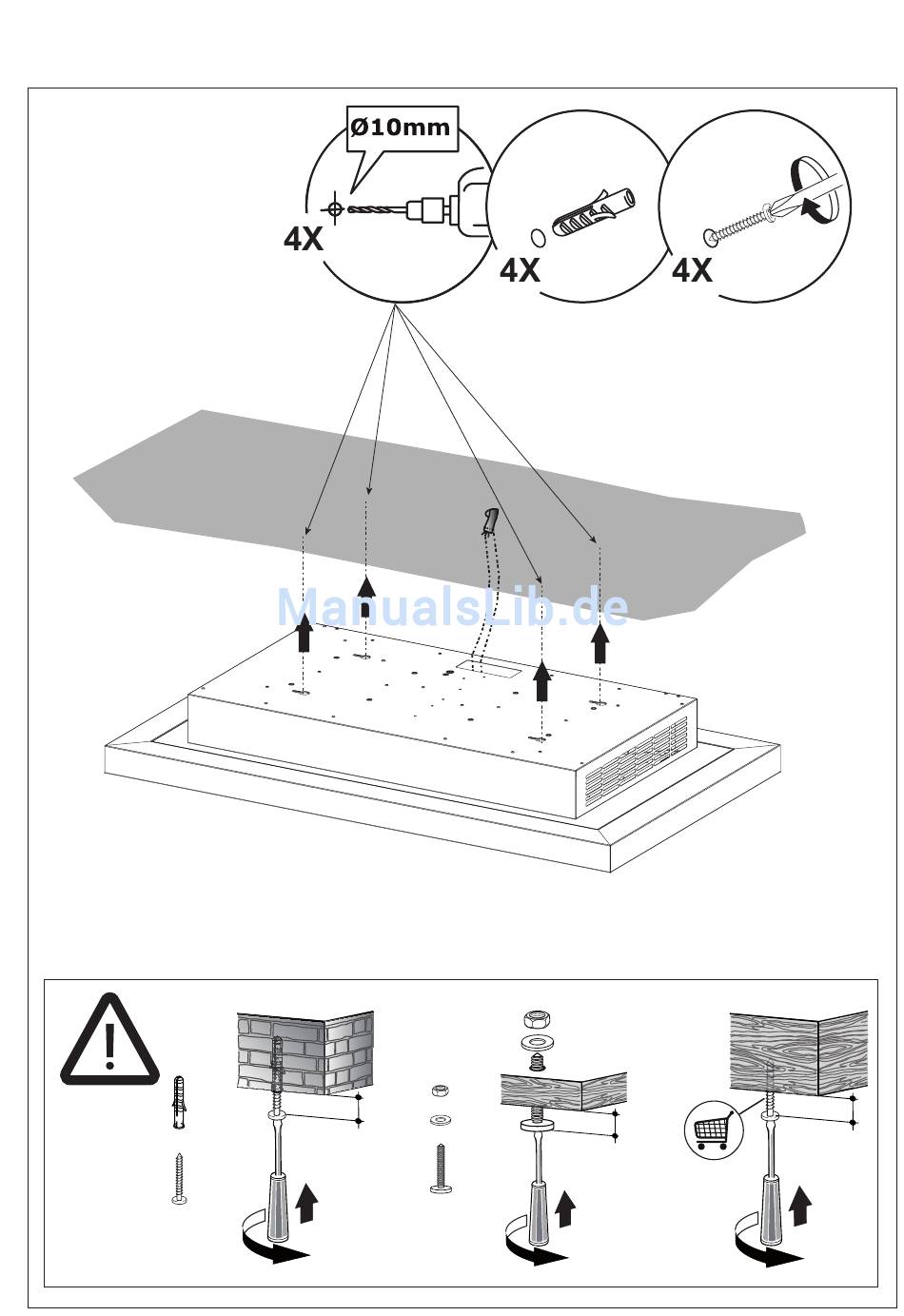 Ø10mm

4X

4X

4X

ManualsLib.de