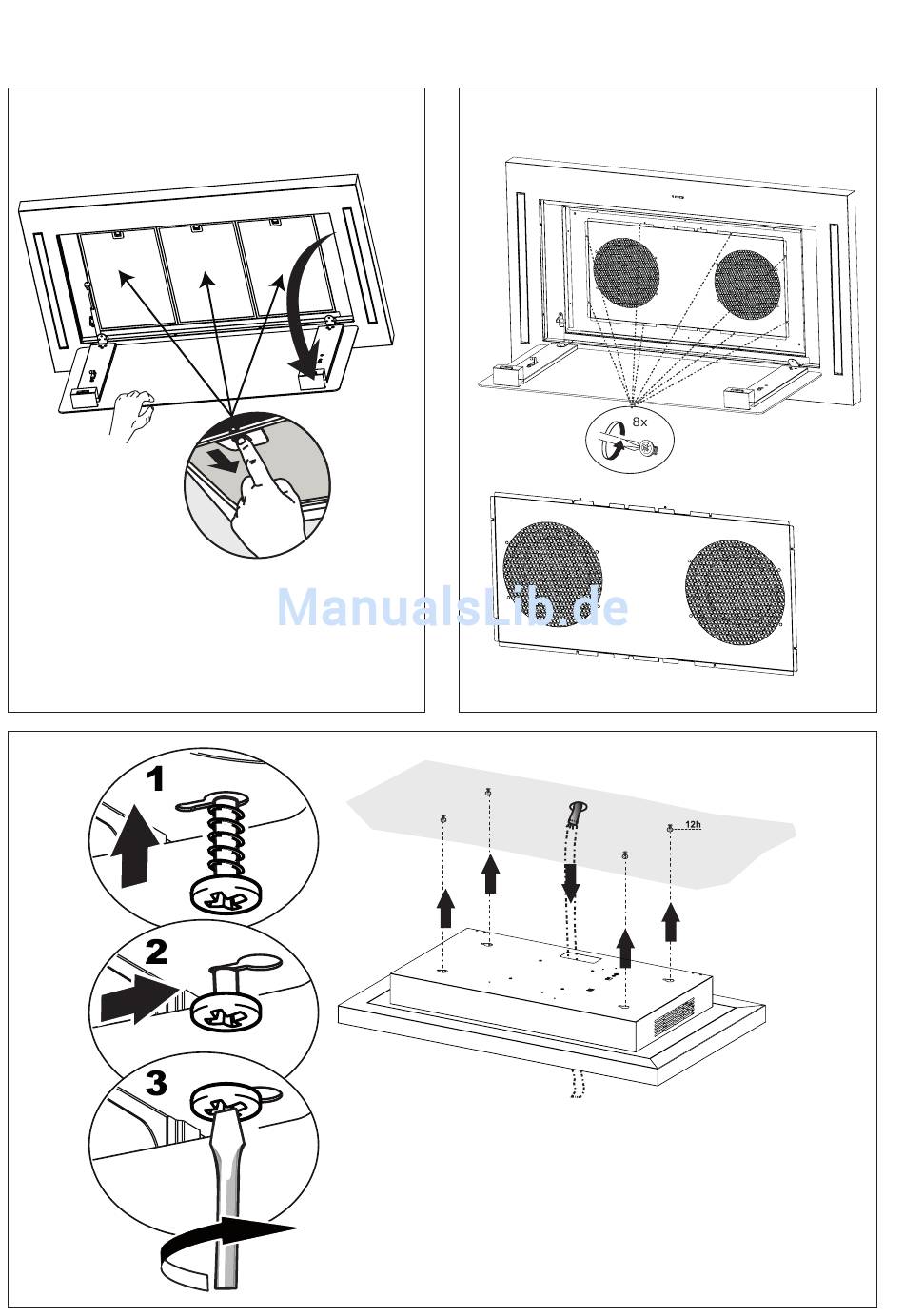 8x

ManualsLib.de

1

2

3

12h