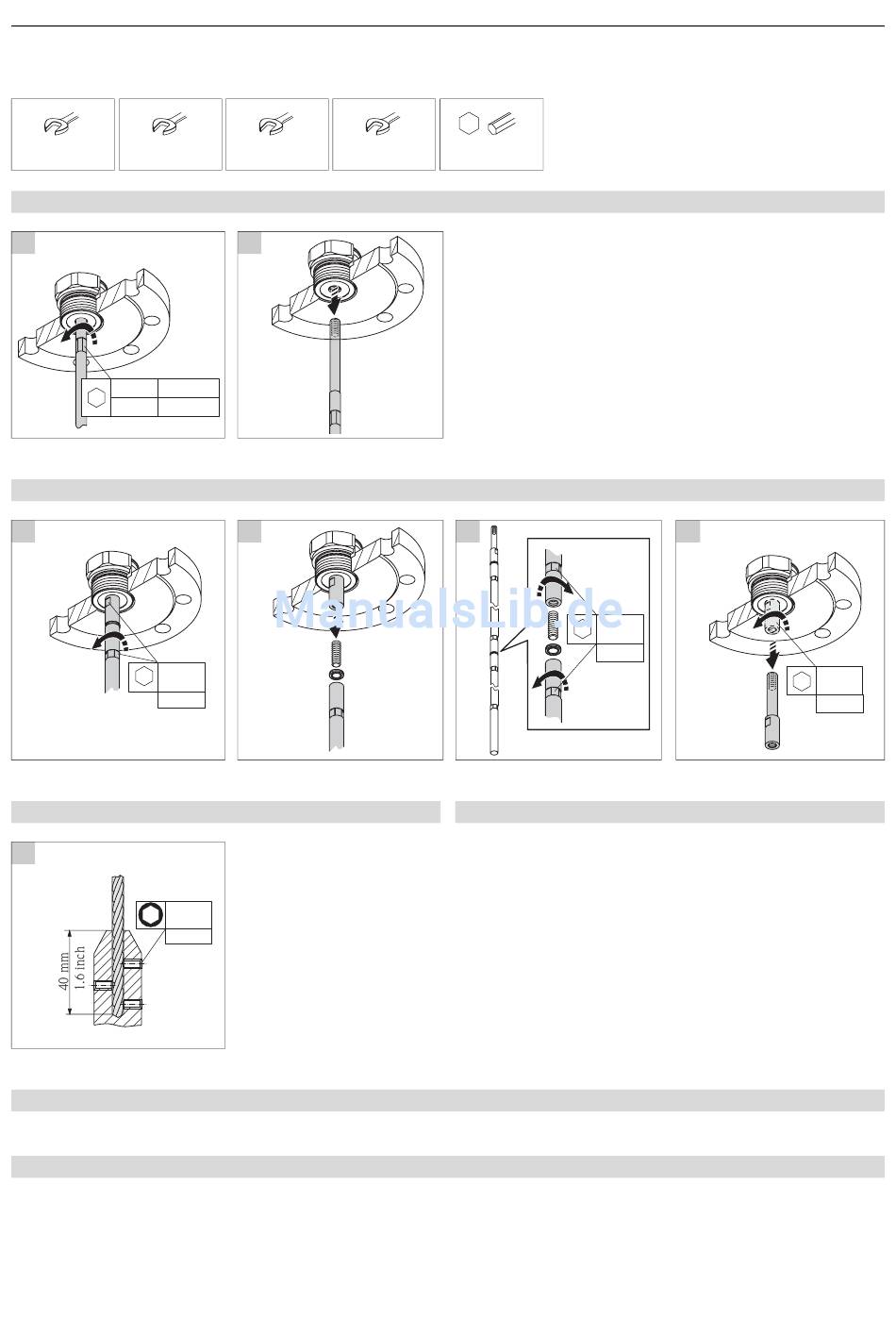 ManualsLib.de

40 mm
1.6 inch