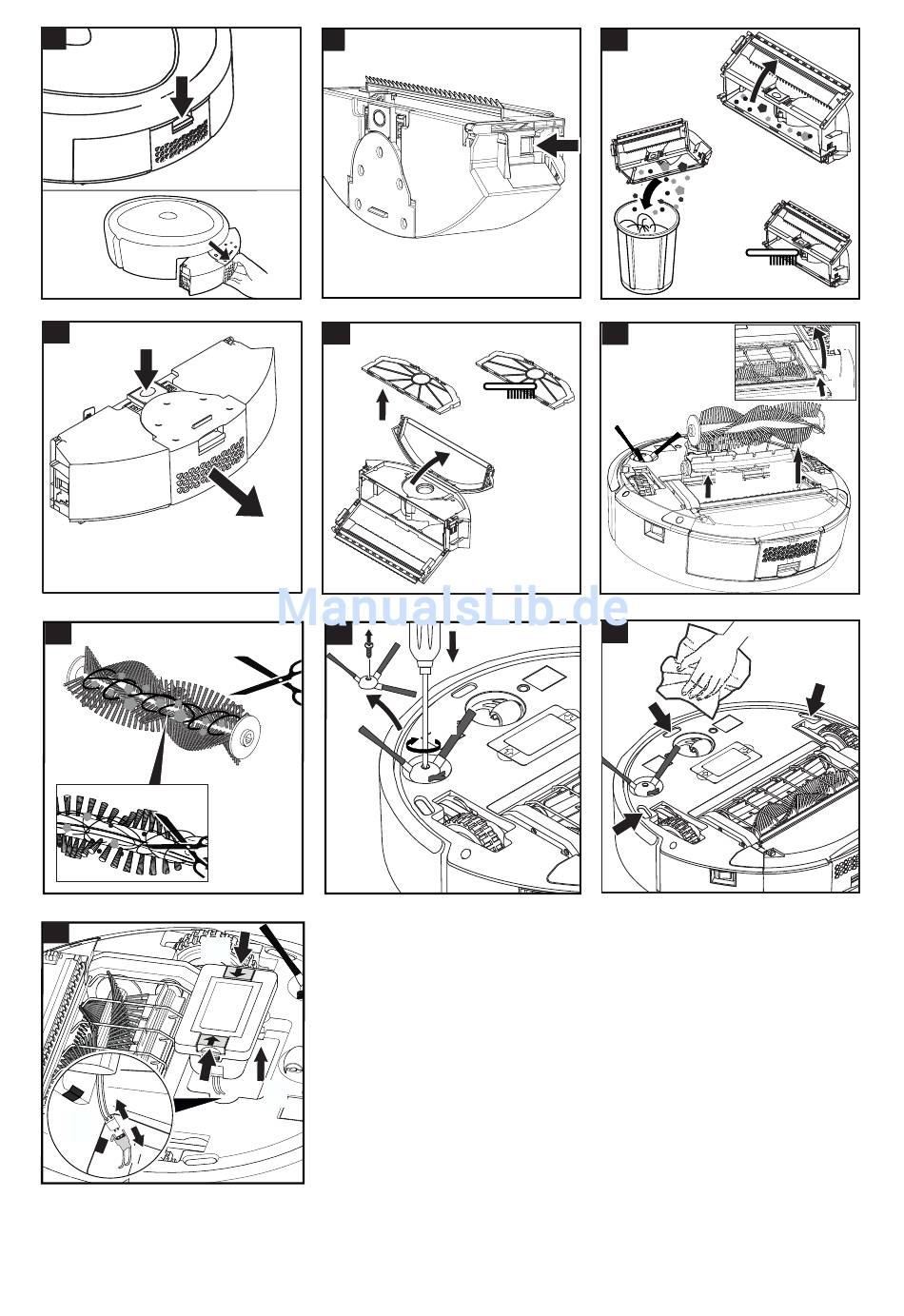 ManualsLib.de