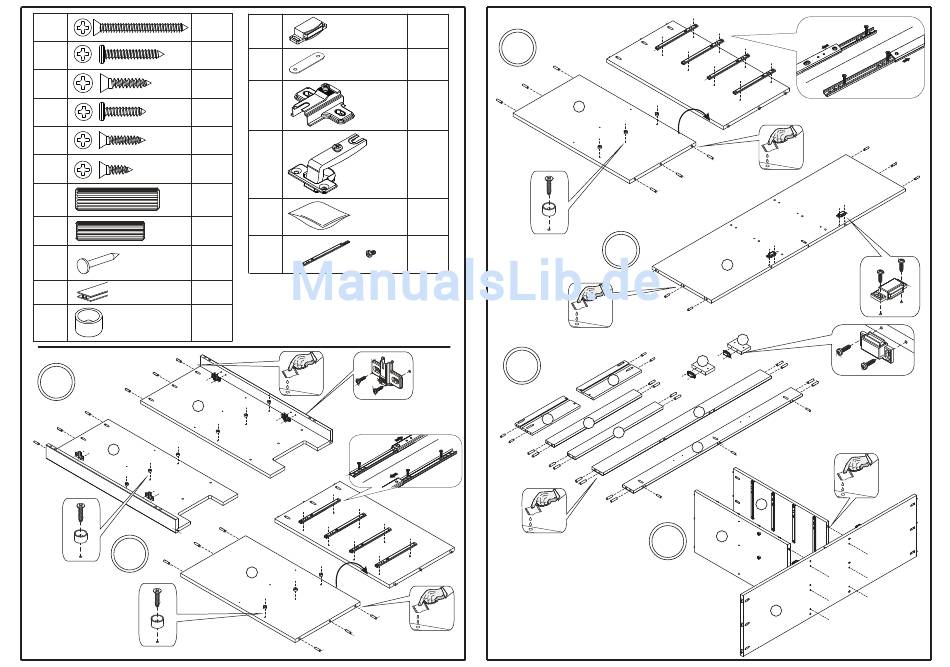 ManualsLib.de