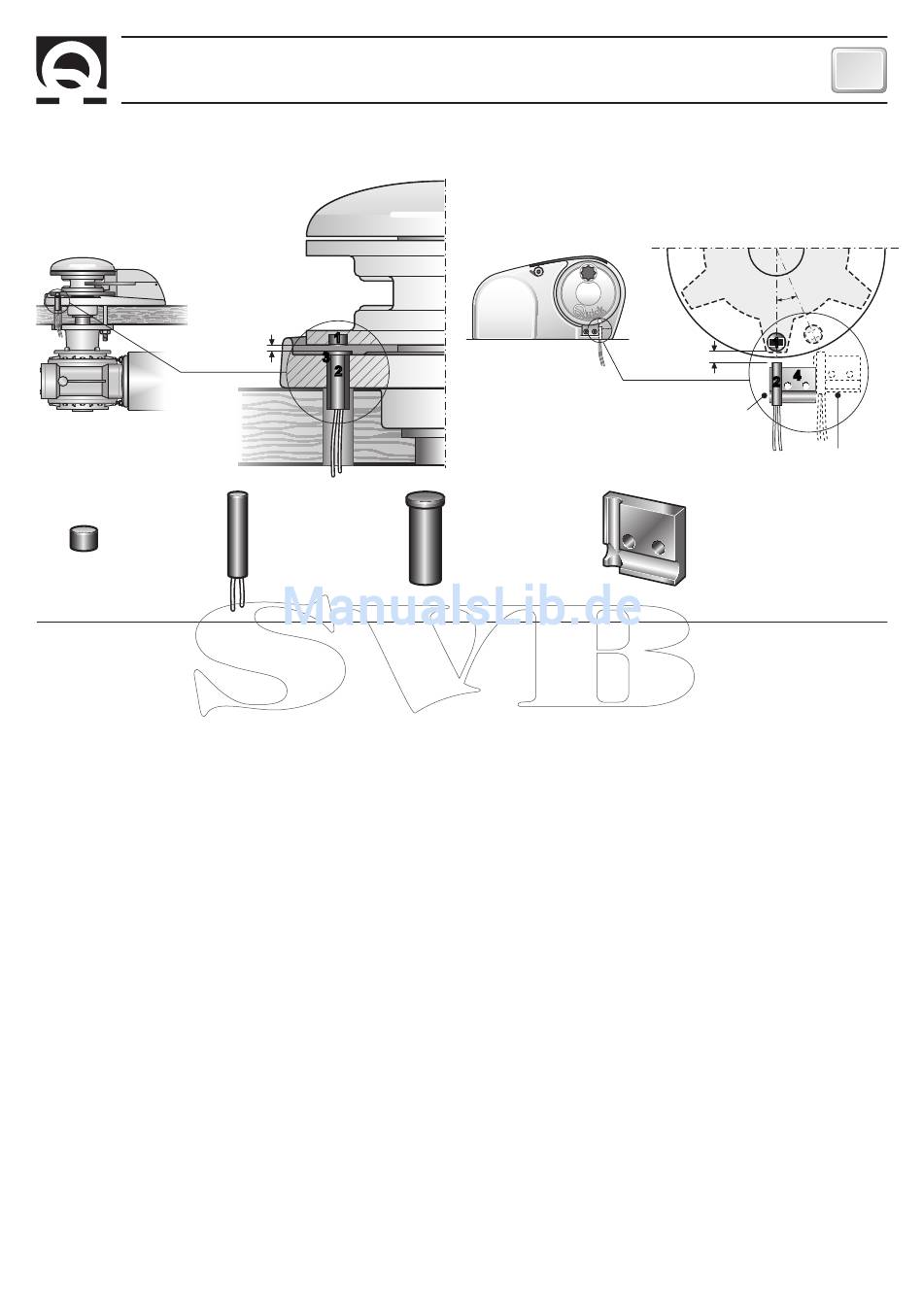 1
3
2
2
4
ManualsLib.de
SVB