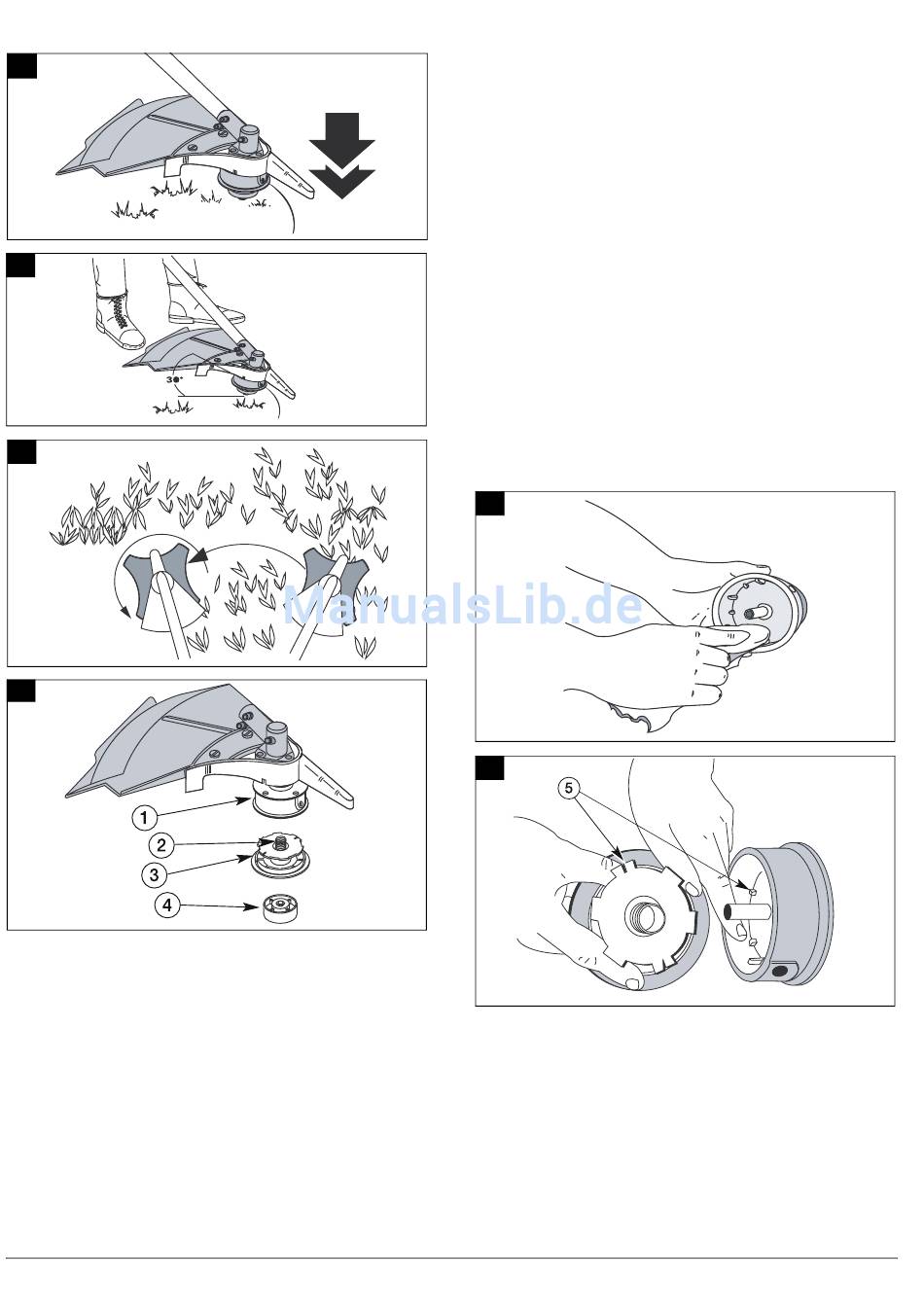 30°

ManualsLib.de

1
2
3
4

5