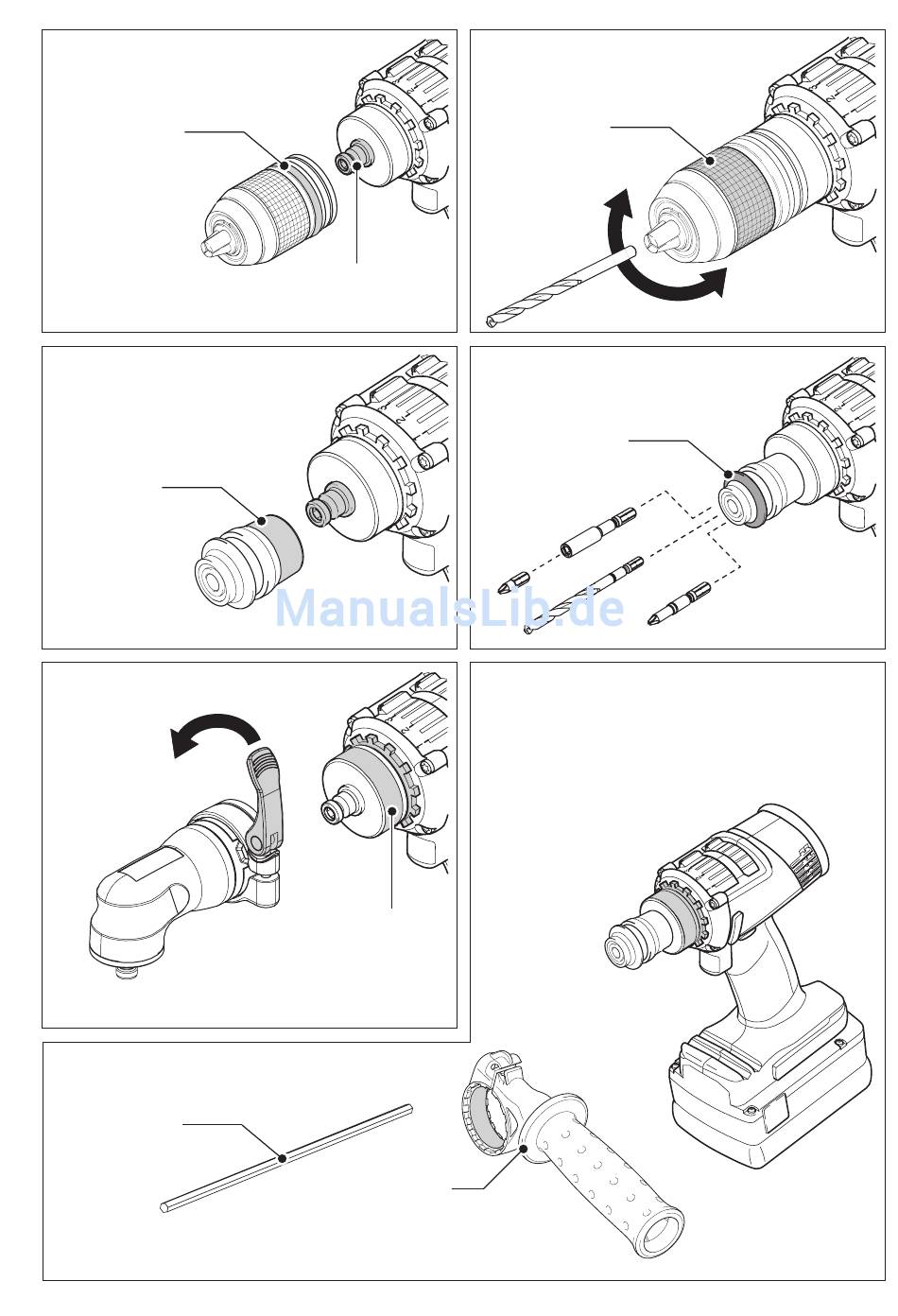 ManualsLib.de