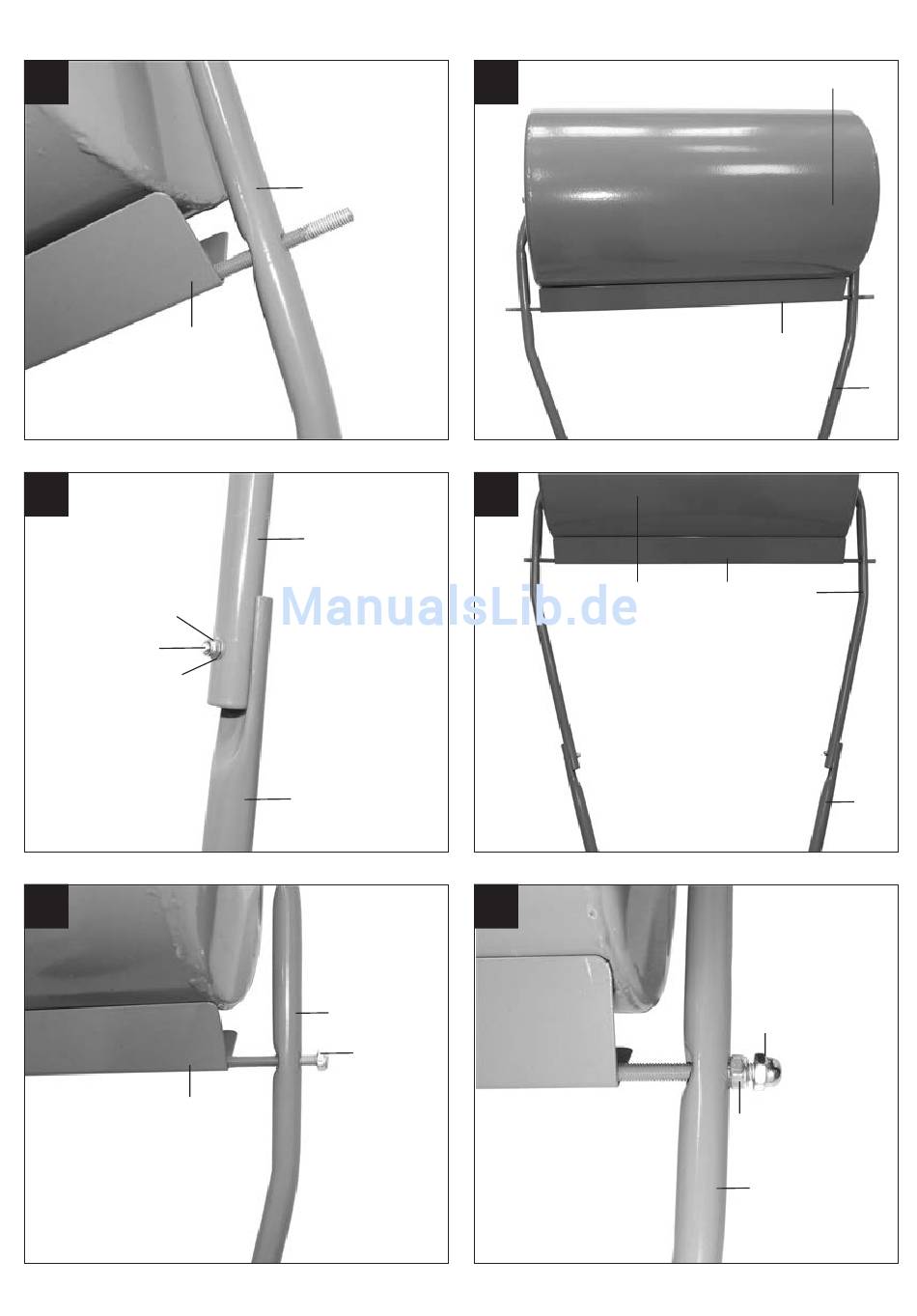 ManualsLib.de