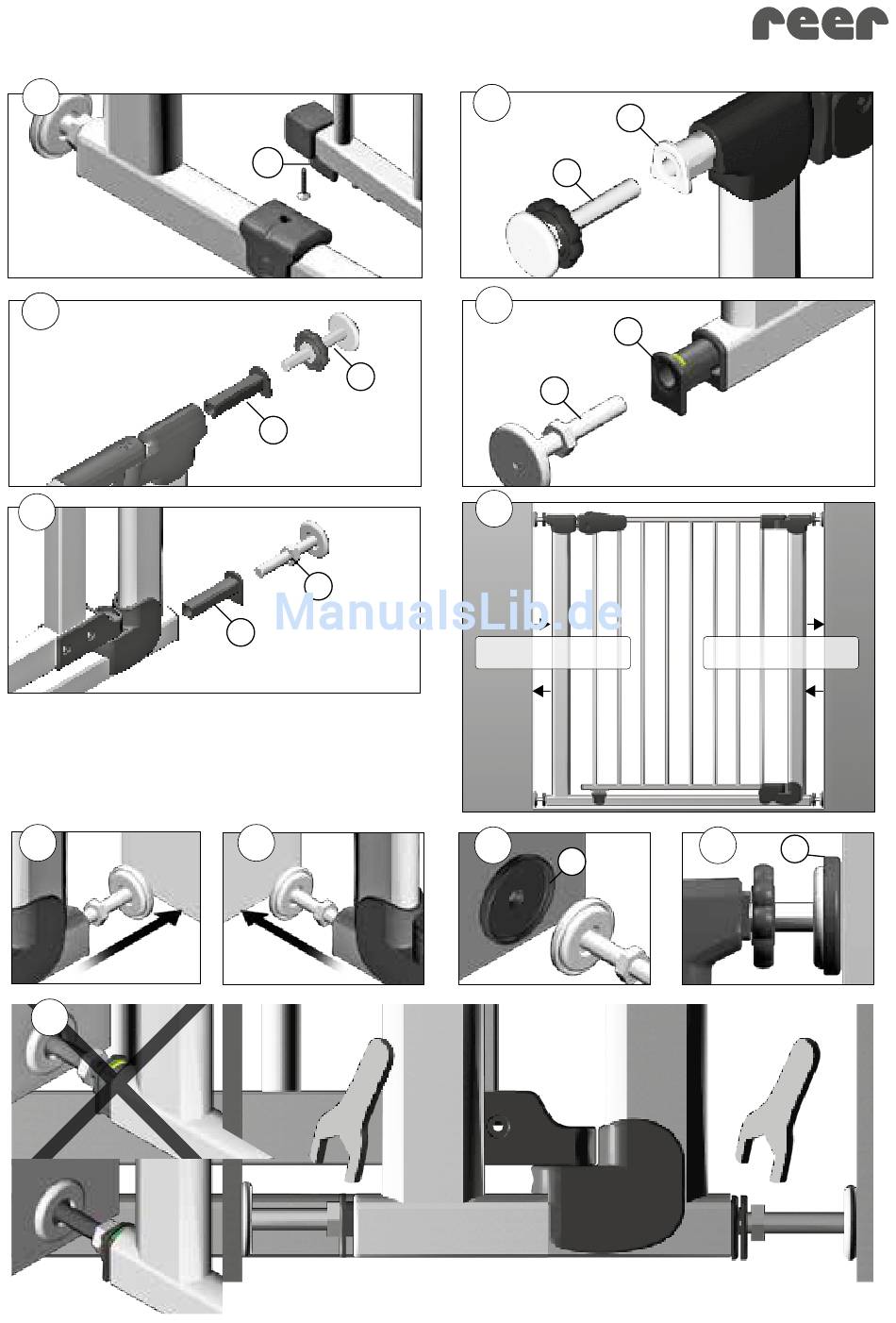 reer

ManualsLib.de