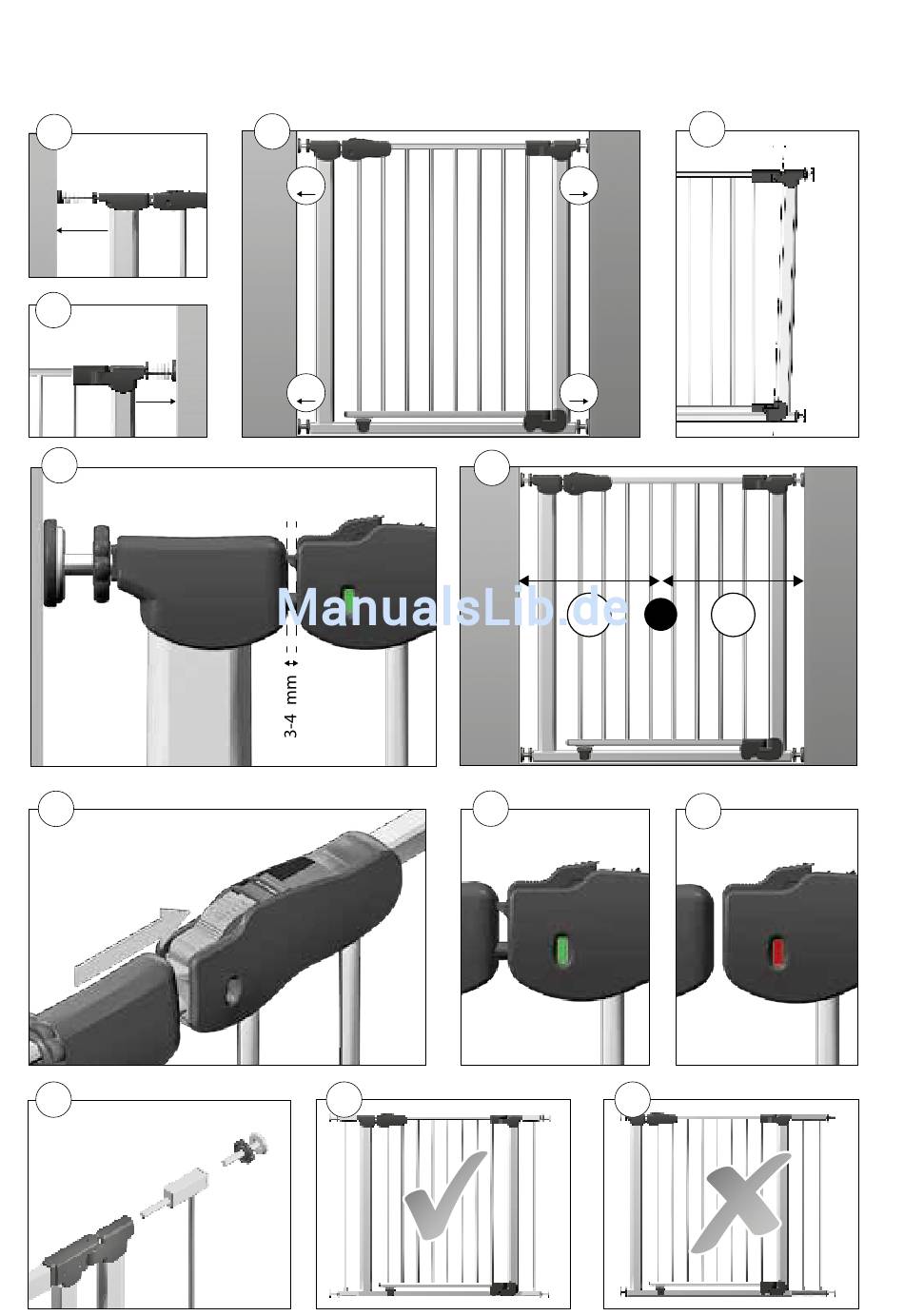 ManualsLib.de

3-4 mm